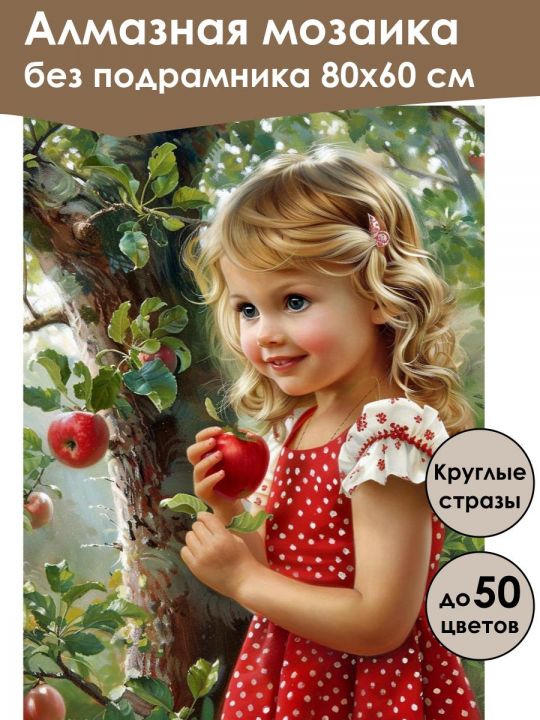 Алмазная мозаика
без подрамника 80х60 см

Круглые стразы

до 50 цветов