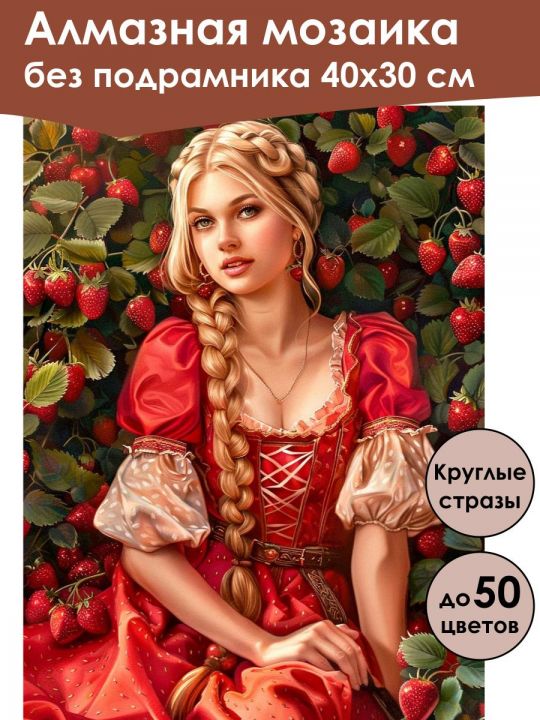 Алмазная мозаика
без подрамника 40х30 см

Круглые стразы

до 50 цветов