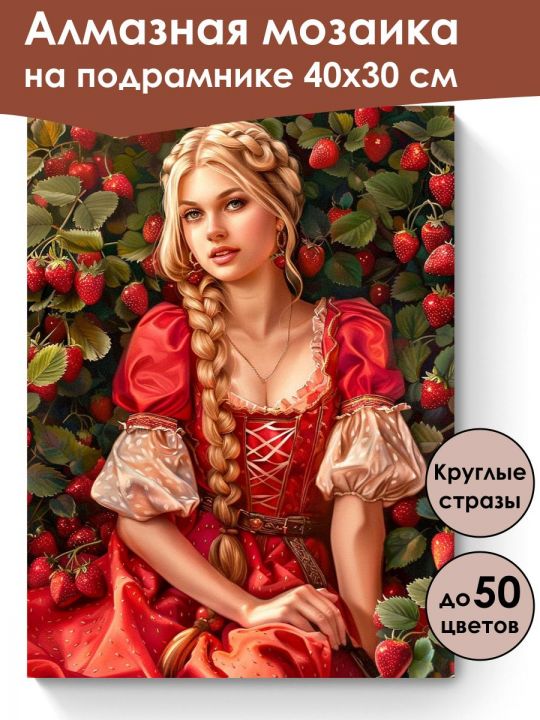 Алмазная мозаика
на подрамнике 40х30 см

Круглые стразы

до 50 цветов