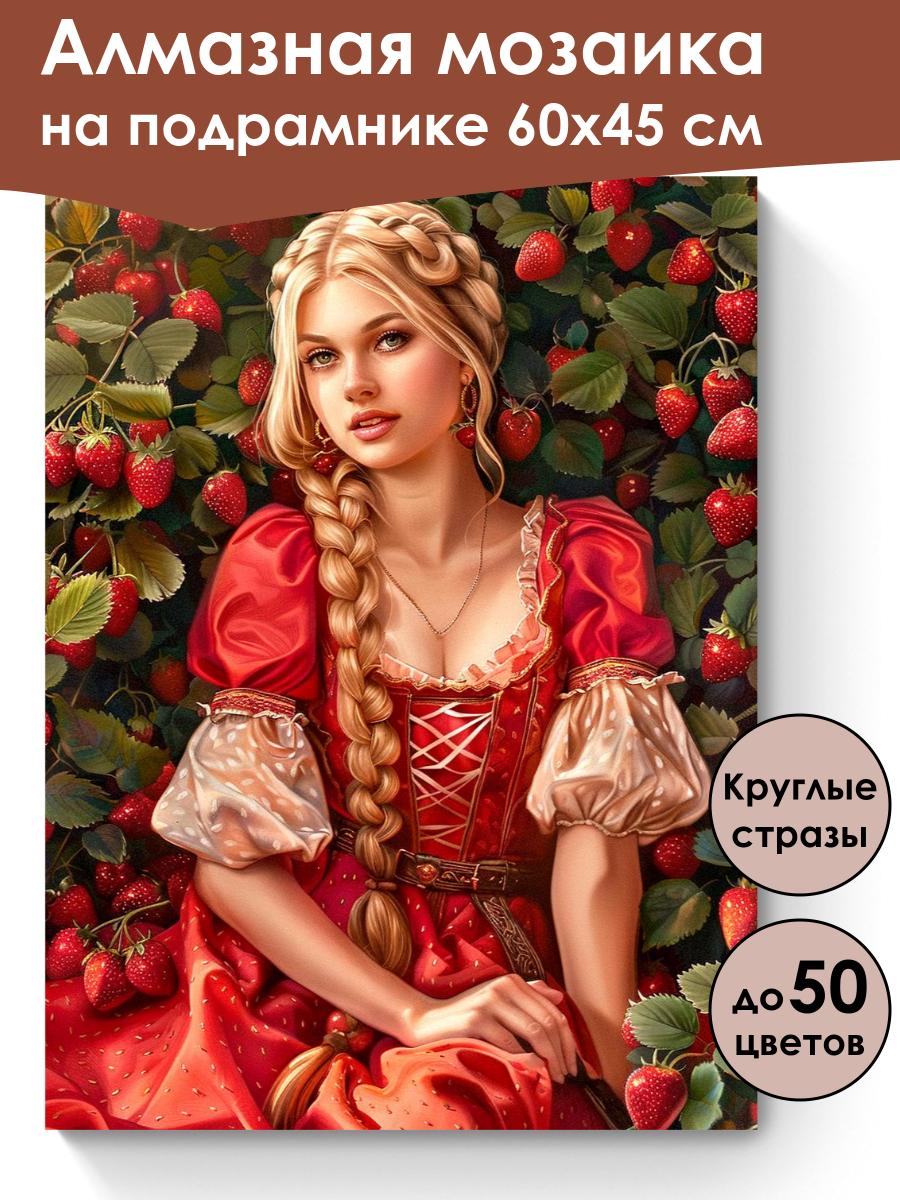 Алмазная мозаика
на подрамнике 60х45 см

Круглые стразы

до 50 цветов