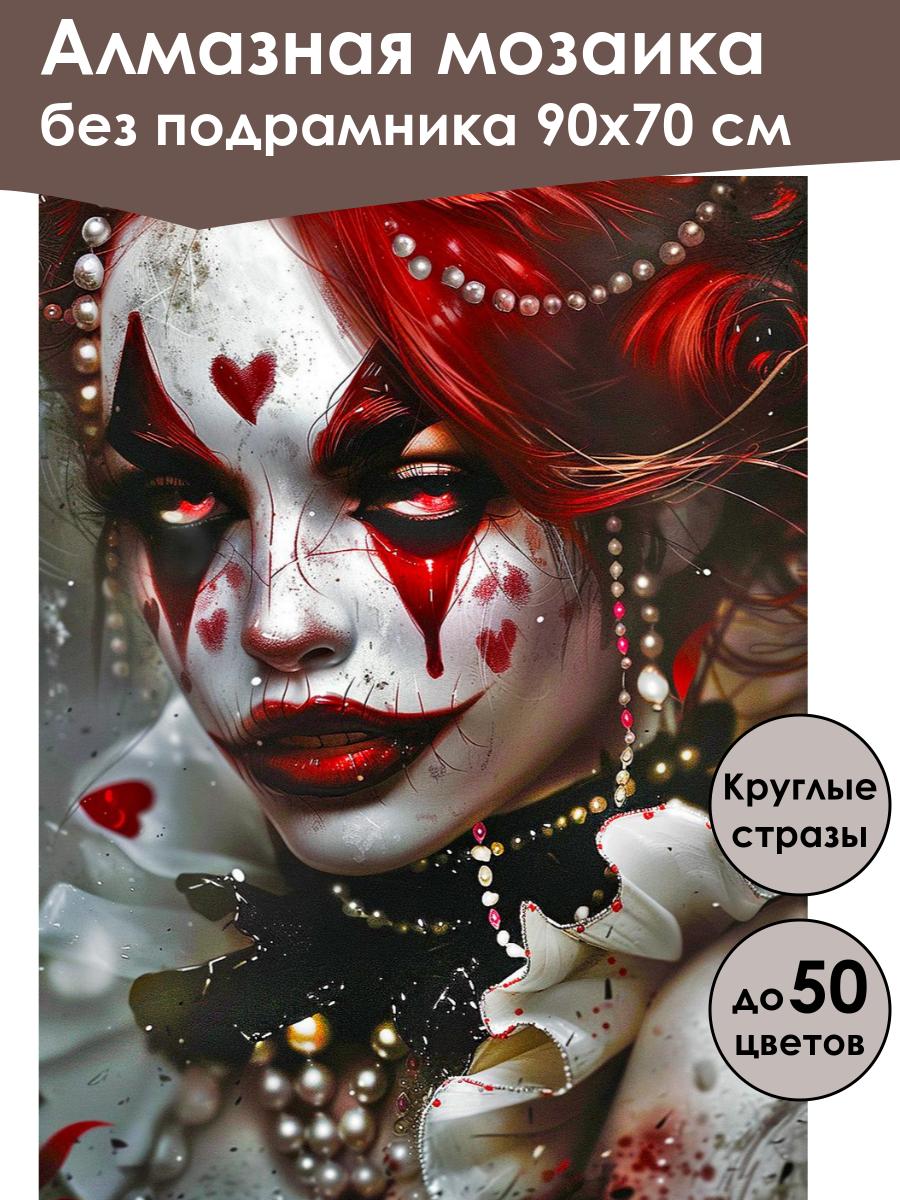 Алмазная мозаика
без подрамника 90x70 см

Круглые стразы

до 50 цветов