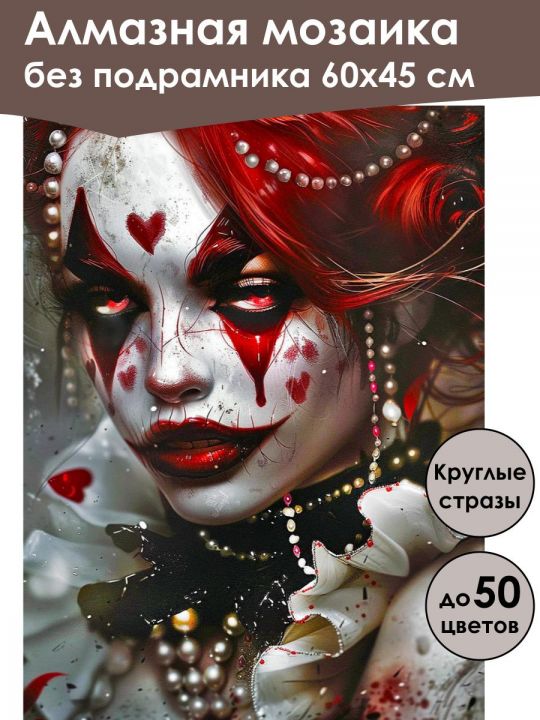 Алмазная мозаика
без подрамника 60х45 см

Круглые стразы

до 50 цветов