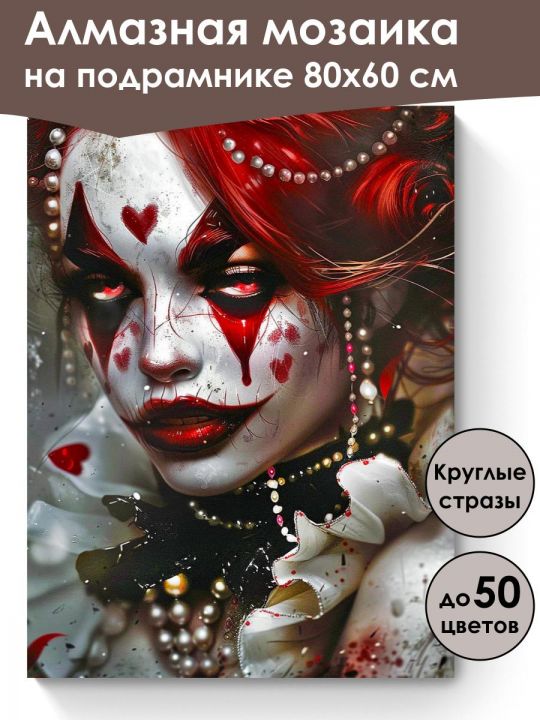 Алмазная мозаика
на подрамнике 80х60 см

Круглые стразы

до 50 цветов