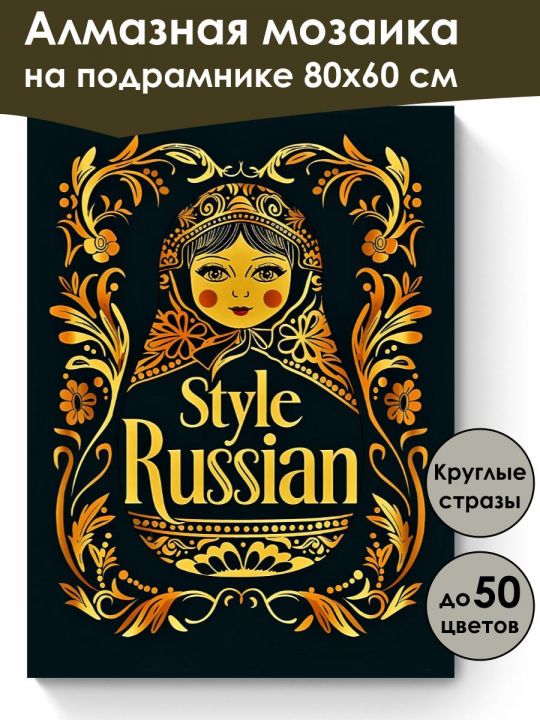 Алмазная мозаика на подрамнике 80х60 см

Style Russian

Круглые стразы

до 50 цветов