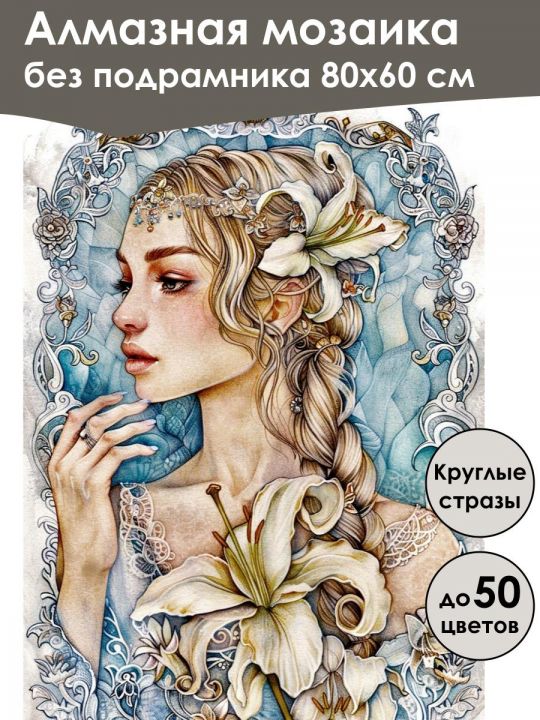 Алмазная мозаика
без подрамника 80х60 см

Круглые стразы

до 50 цветов