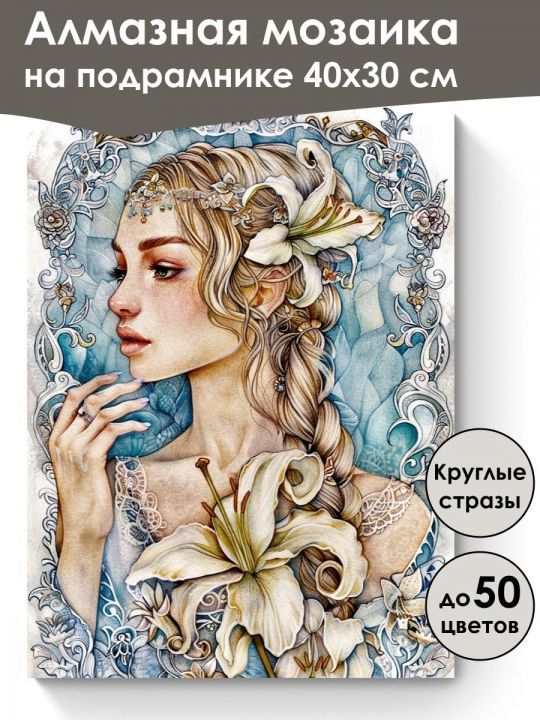 Алмазная мозаика
на подрамнике 40х30 см

Круглые стразы

до 50 цветов