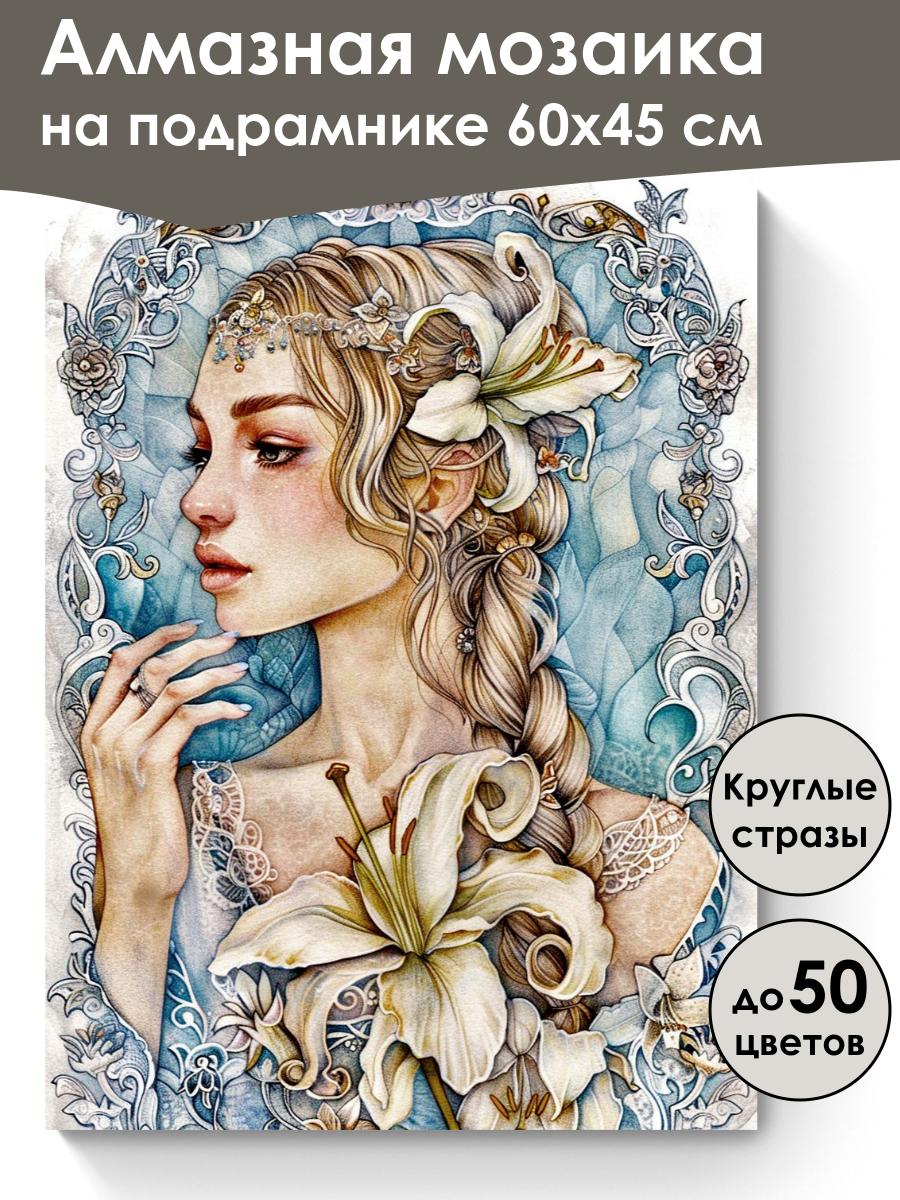 Алмазная мозаика
на подрамнике 60х45 см

Круглые
стразы

до 50
цветов