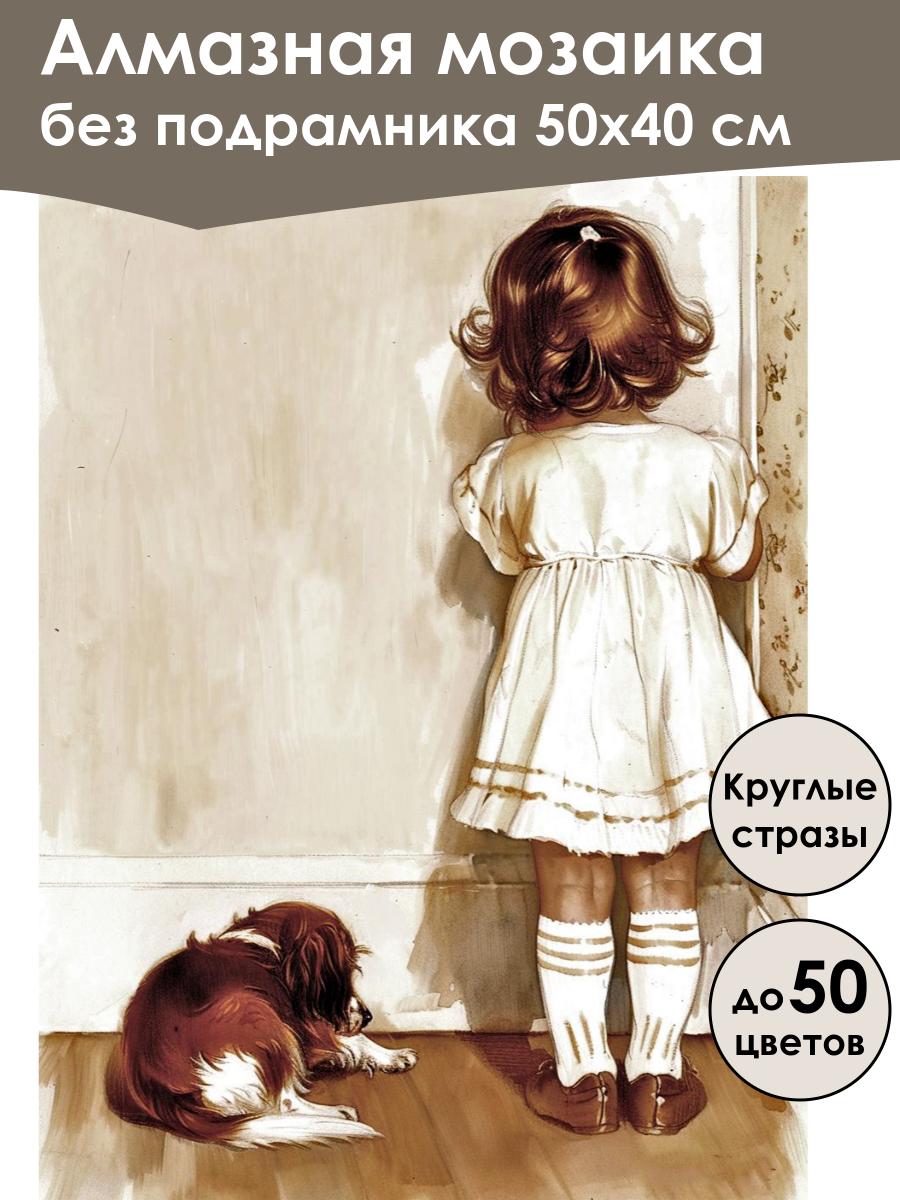 Алмазная мозаика
без подрамника 50х40 см

Круглые стразы

до 50 цветов