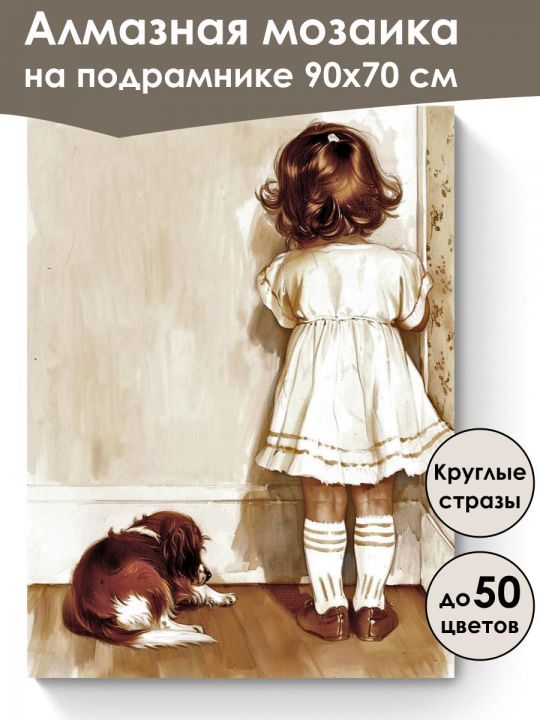 Алмазная мозаика
на подрамнике 90x70 см

Круглые
стразы

до 50
цветов