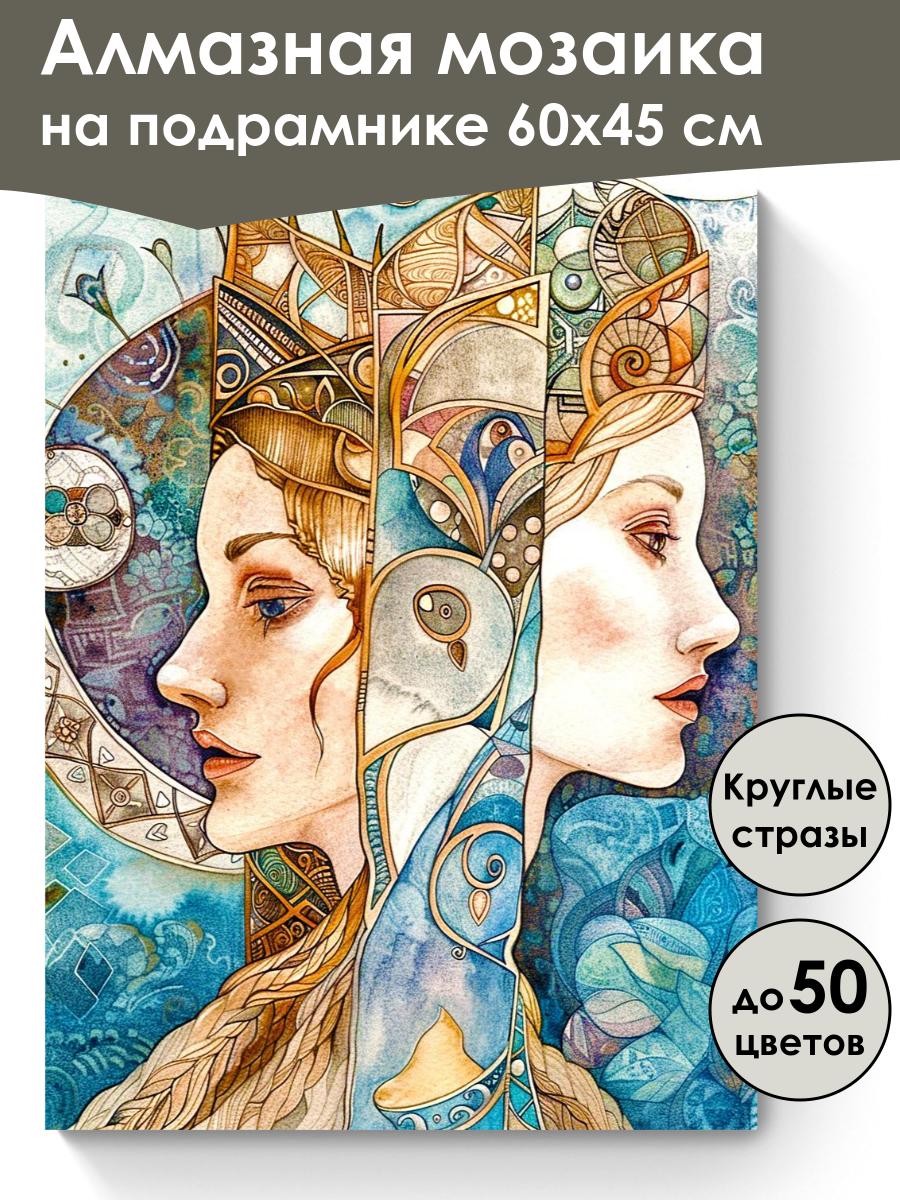 Алмазная мозаика на подрамнике 60х45 см

Круглые стразы

до 50 цветов