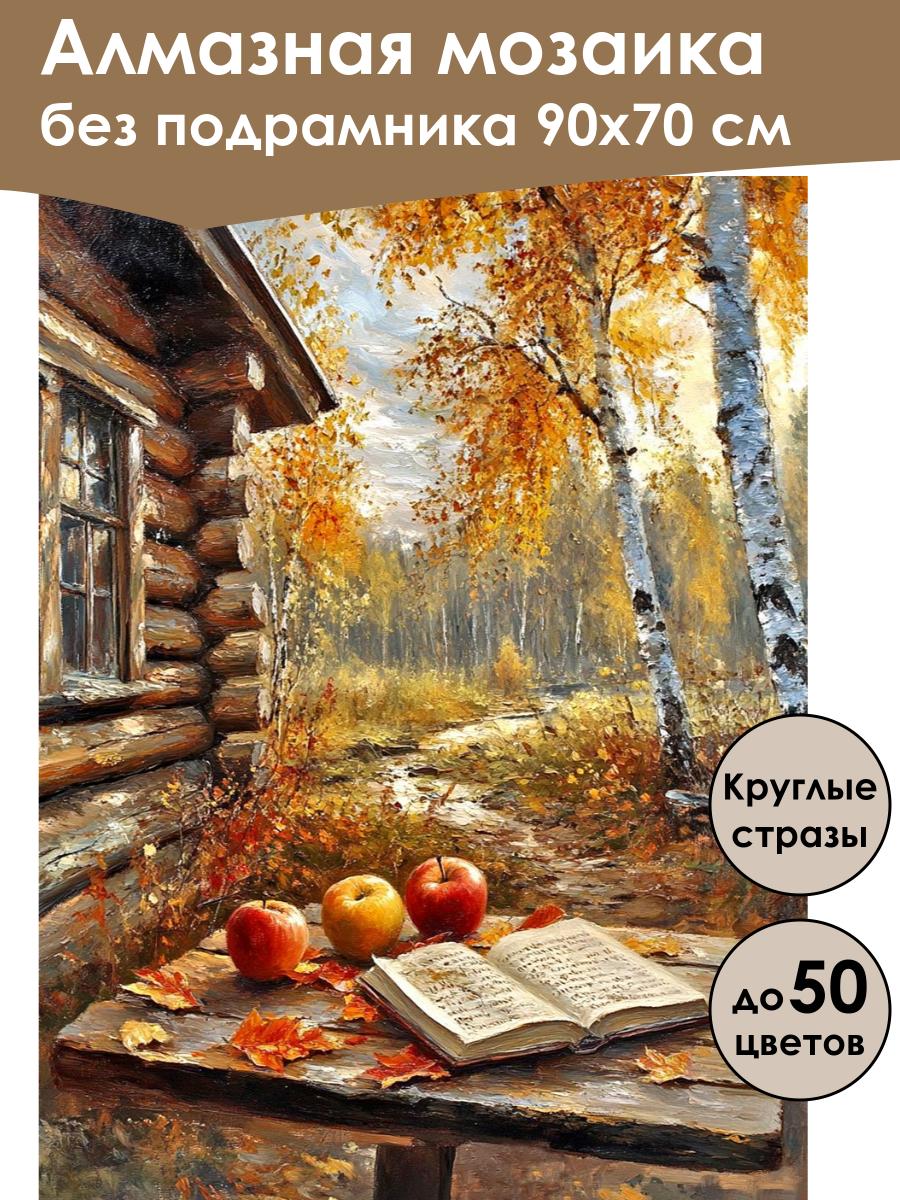 Алмазная мозаика
без подрамника 90х70 см

Круглые стразы

до 50 цветов