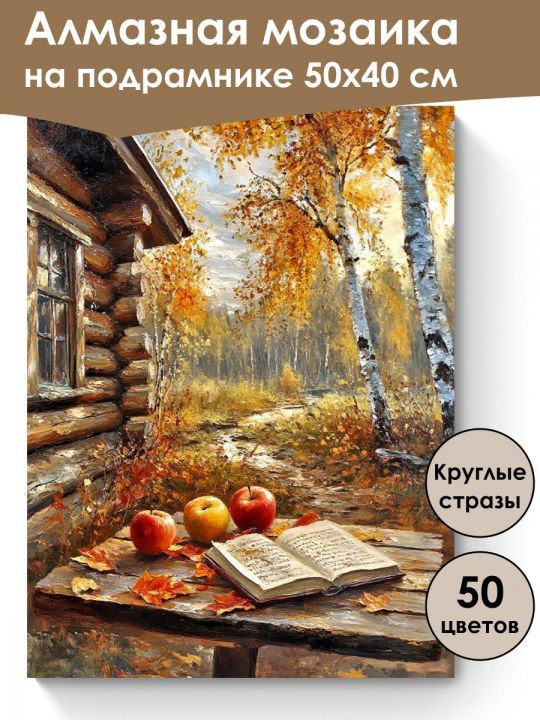 Алмазная мозаика
на подрамнике 50х40 см

Круглые стразы

50 цветов