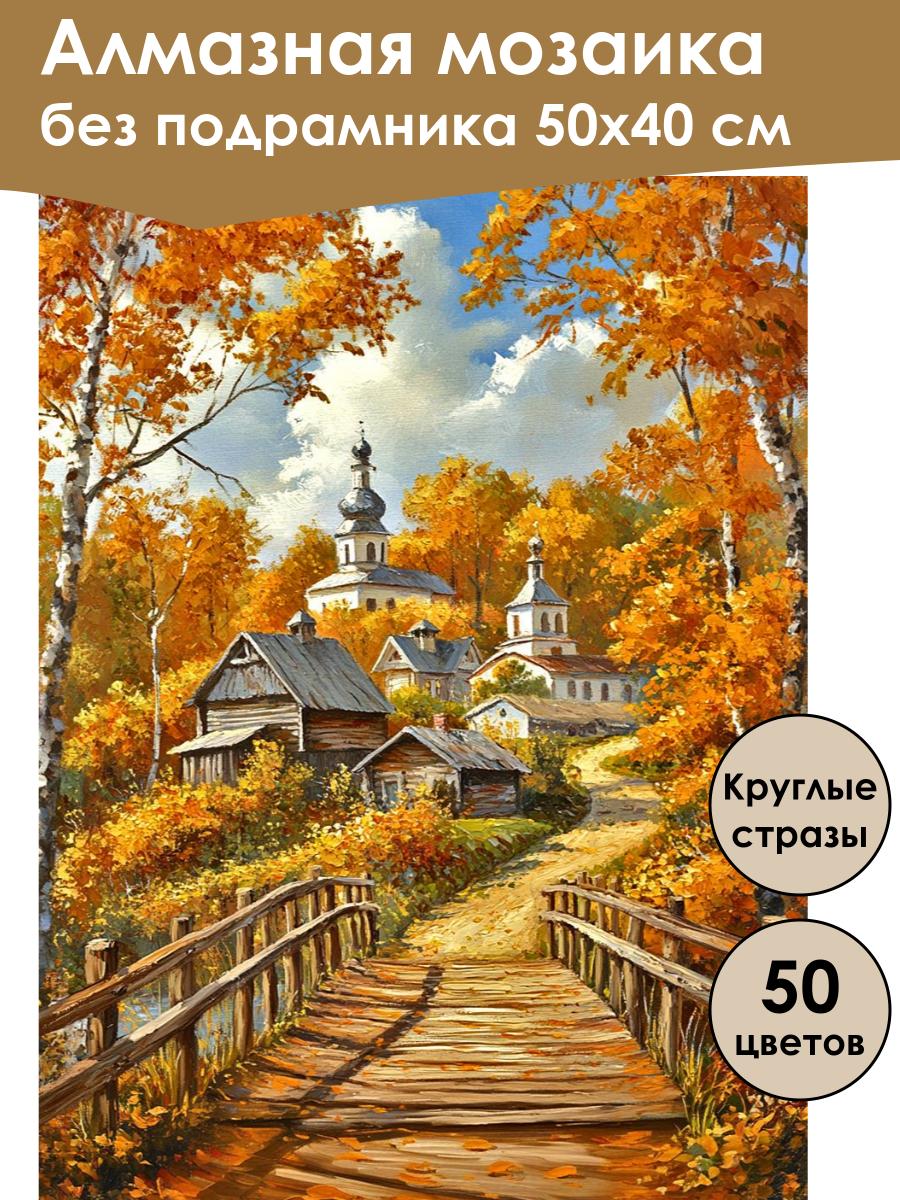 Алмазная мозаика
без подрамника 50х40 см

Круглые стразы

50 цветов