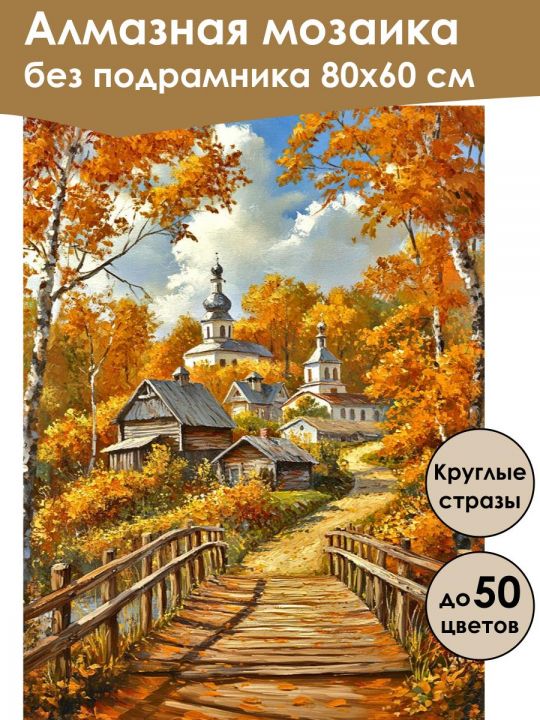 Алмазная мозаика
без подрамника 80х60 см

Круглые стразы

до 50 цветов