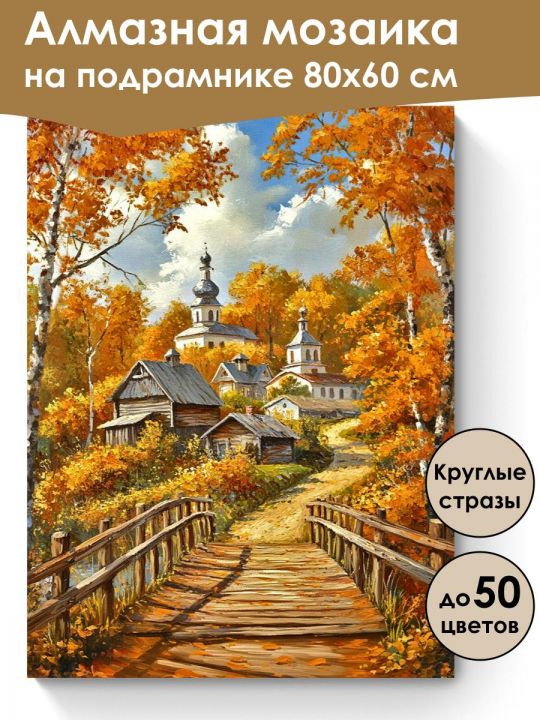 Алмазная мозаика на подрамнике 80х60 см

Круглые стразы

до 50 цветов