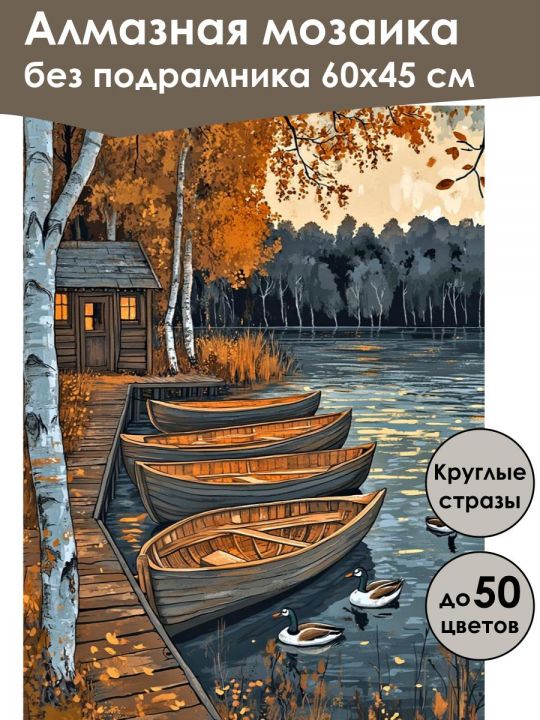 Алмазная мозаика
без подрамника 60х45 см

Круглые стразы

до 50 цветов