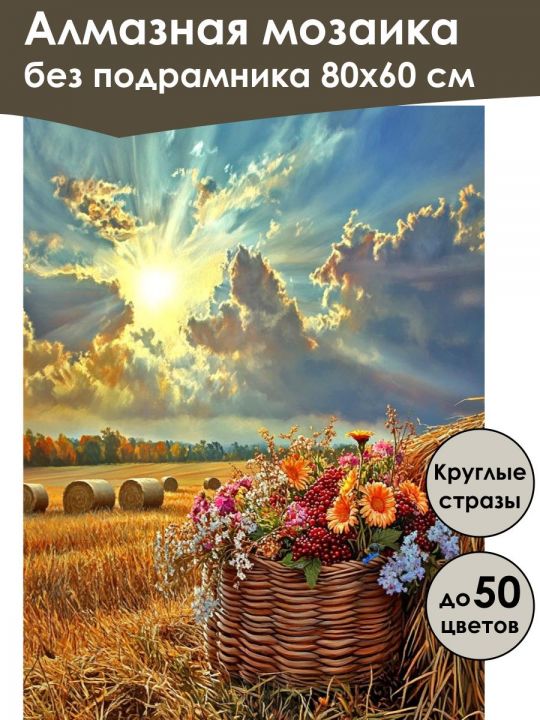 Алмазная мозаика
без подрамника 80х60 см

Круглые стразы

до 50 цветов