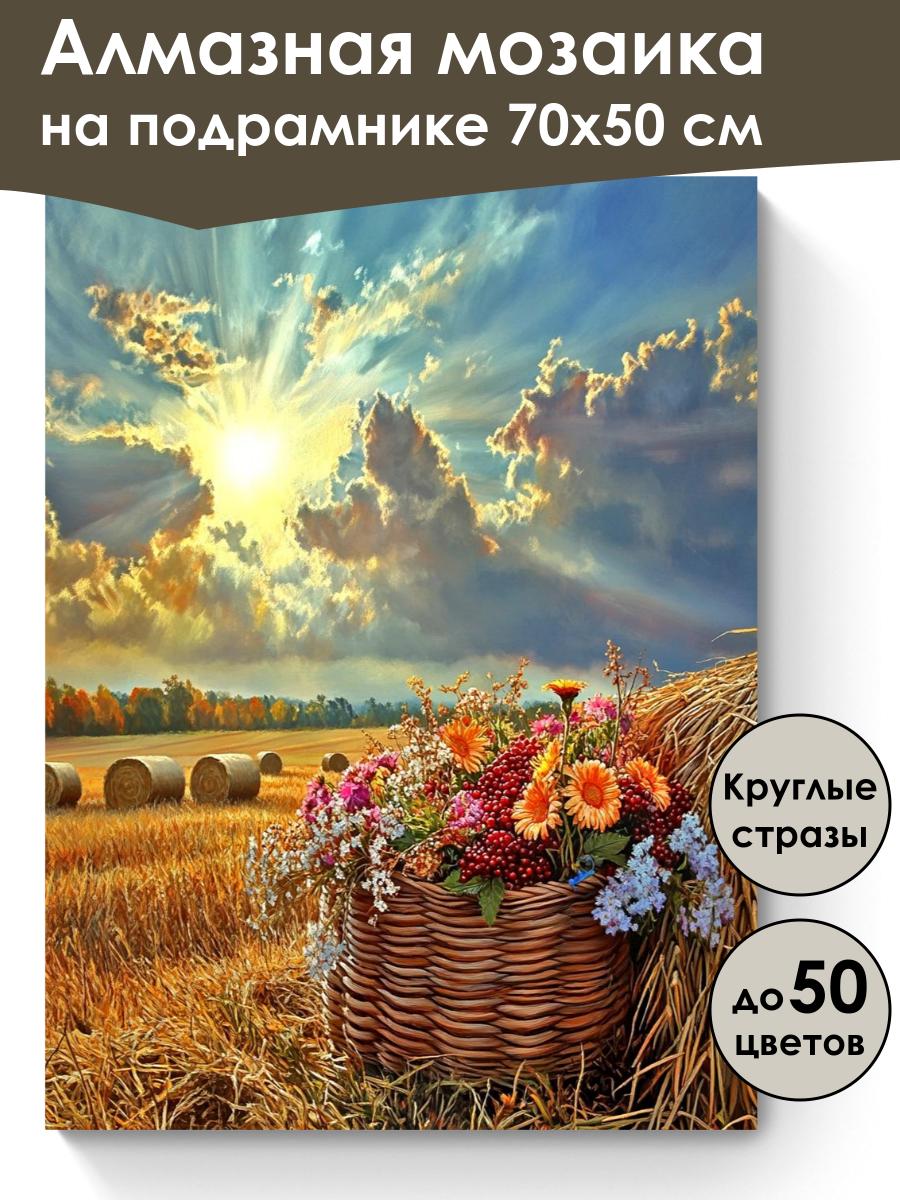 Алмазная мозаика
на подрамнике 70х50 см

Круглые стразы

до 50 цветов