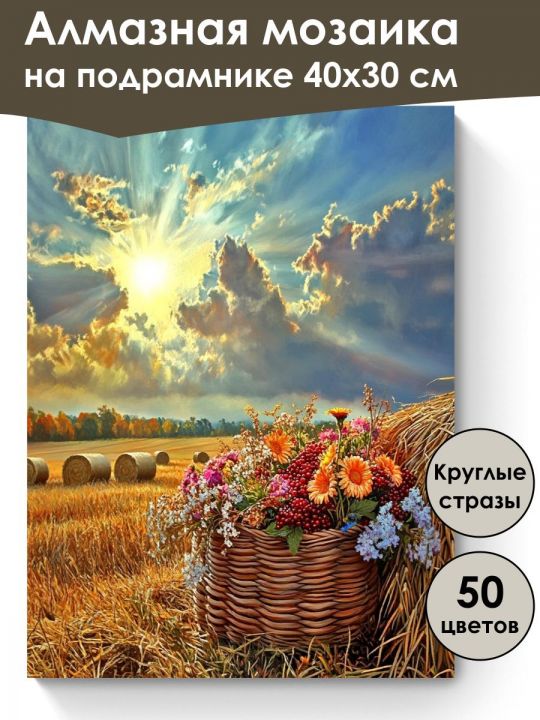 Алмазная мозаика на подрамнике 40х30 см

Круглые стразы

50 цветов