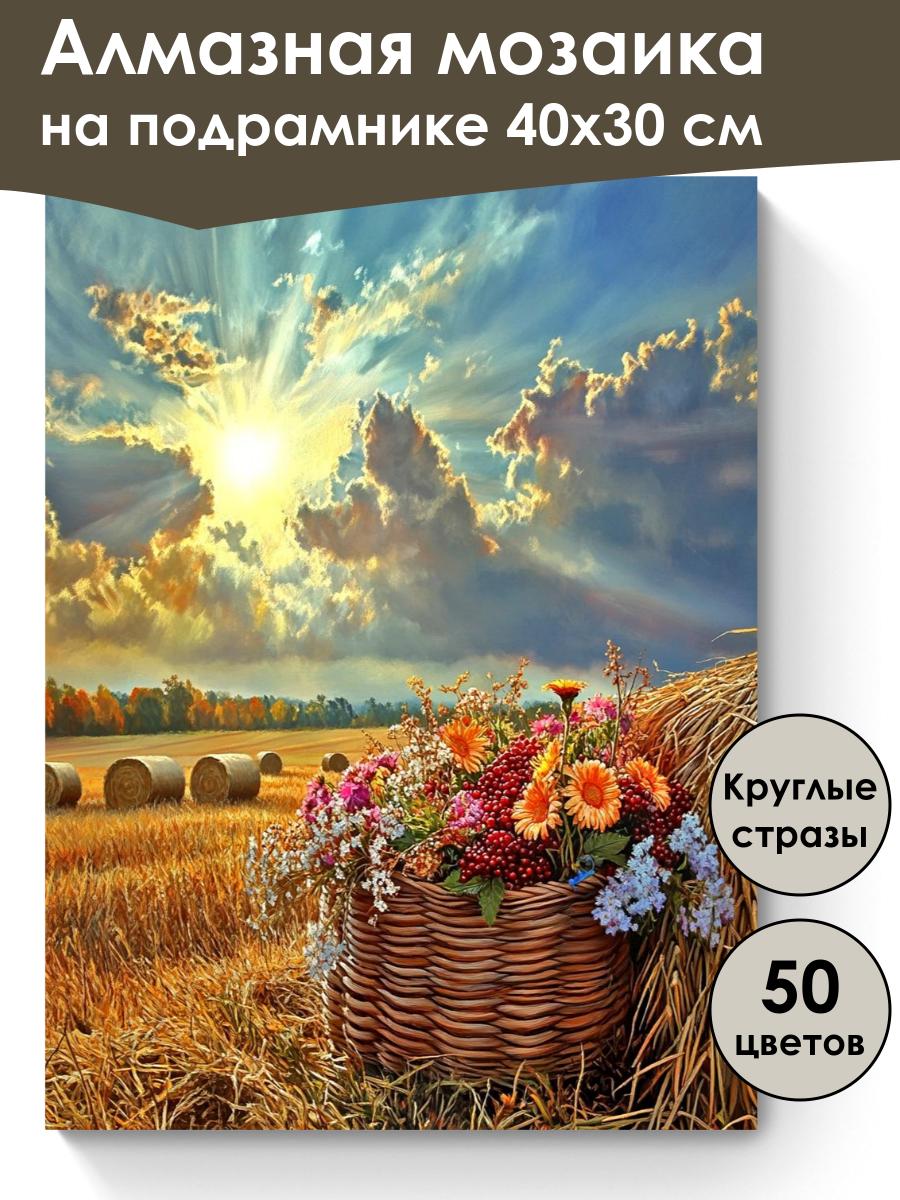 Алмазная мозаика
на подрамнике 40х30 см

Круглые стразы

50 цветов