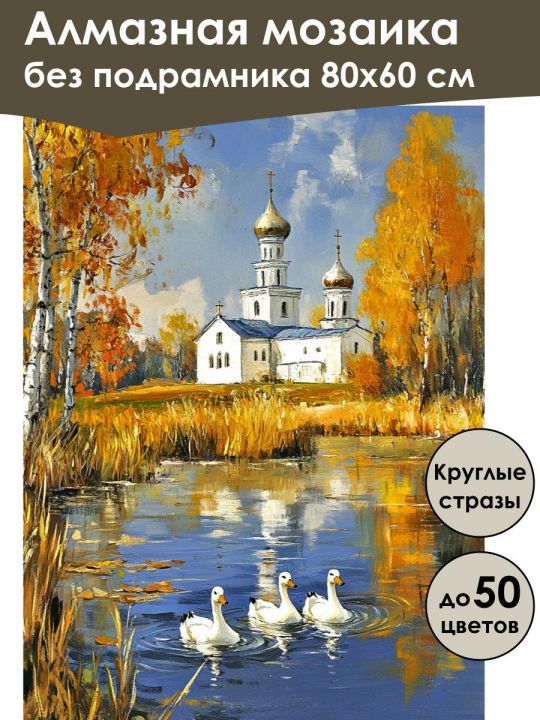 Алмазная мозаика
без подрамника 80х60 см

Круглые стразы

до 50 цветов