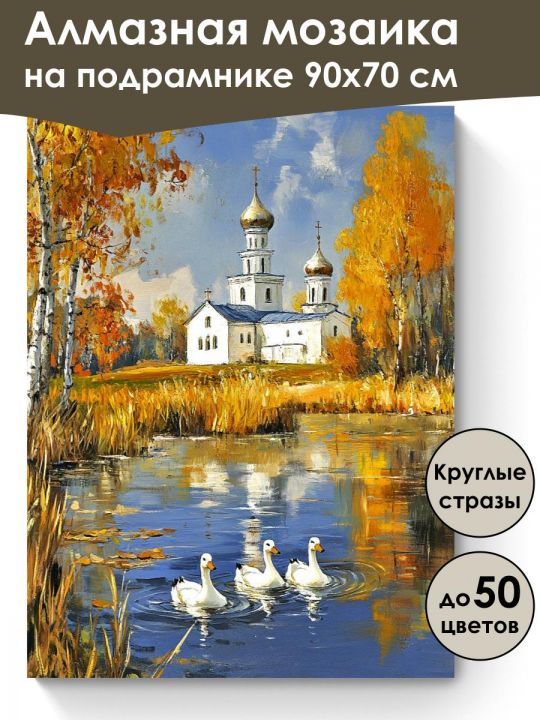 Алмазная мозаика
на подрамнике 90х70 см

Круглые стразы

до 50 цветов