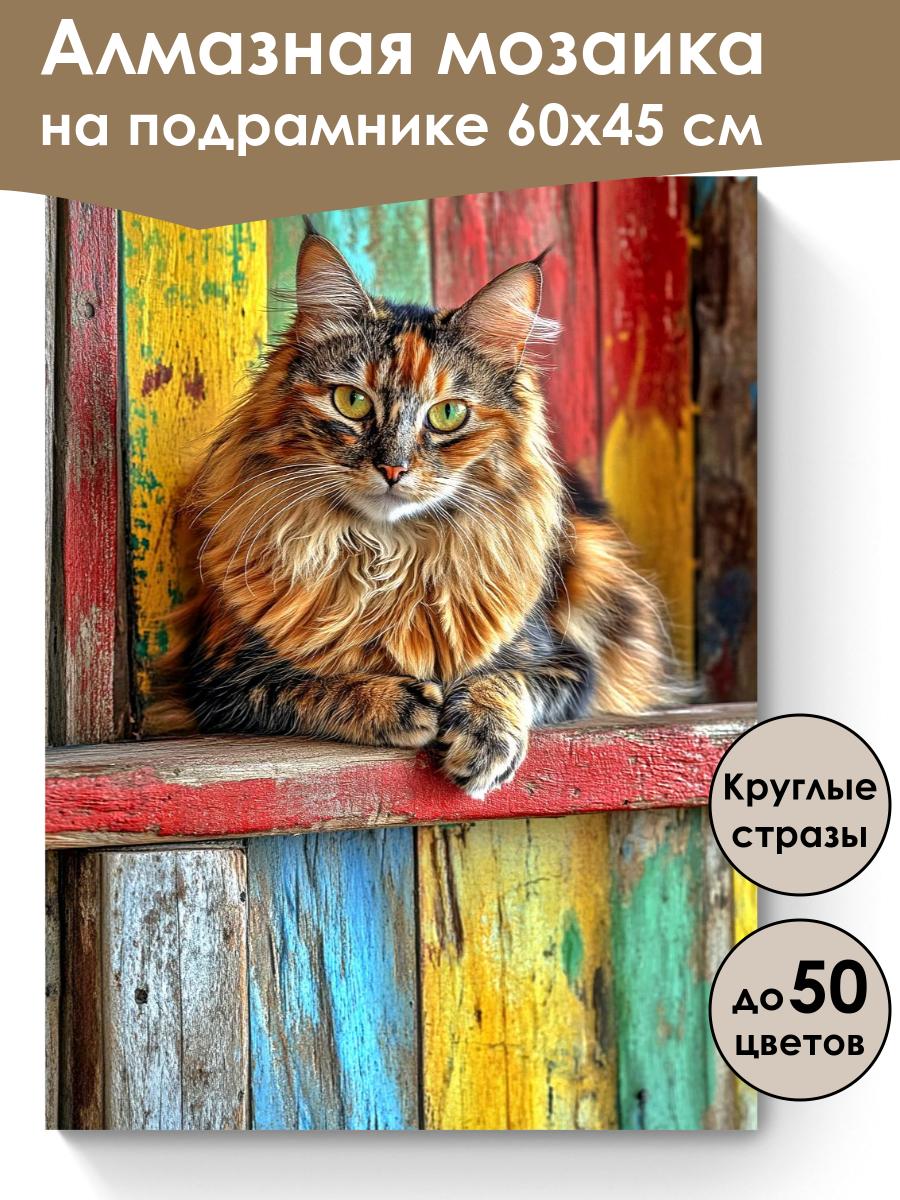 Алмазная мозаика
на подрамнике 60х45 см

Круглые стразы

до 50 цветов