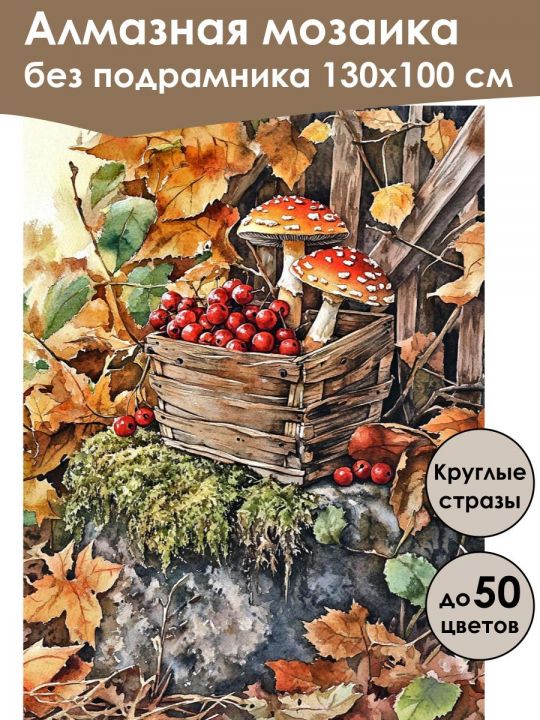 Алмазная мозаика
без подрамника 130х100 см

Круглые
стразы

до 50
цветов