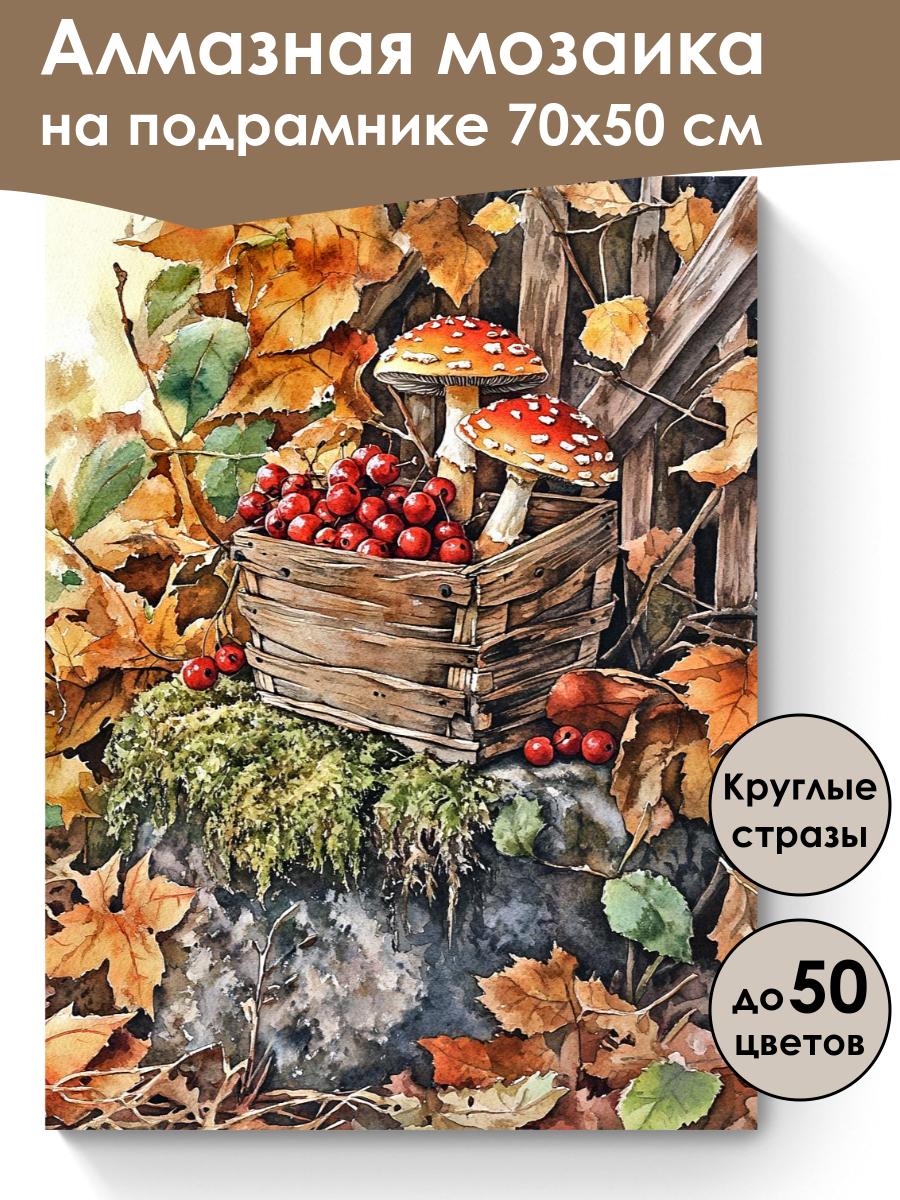 Алмазная мозаика на подрамнике 70х50 см

Круглые стразы

до 50 цветов