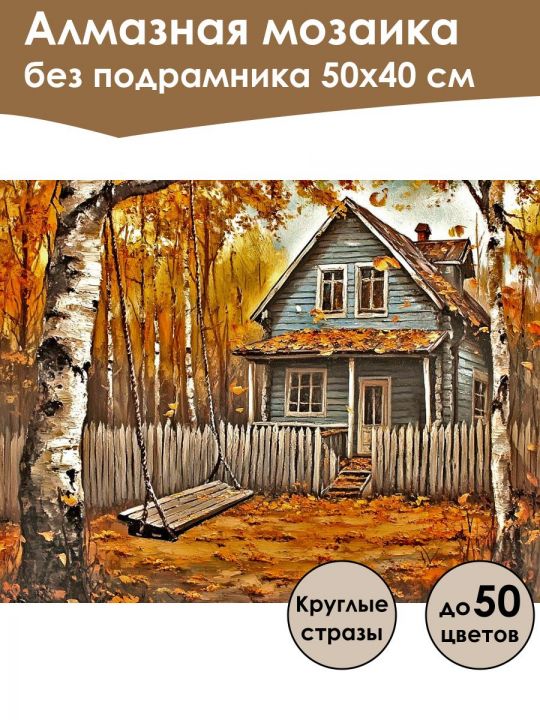 Алмазная мозаика
без подрамника 50х40 см

Круглые стразы

до 50 цветов