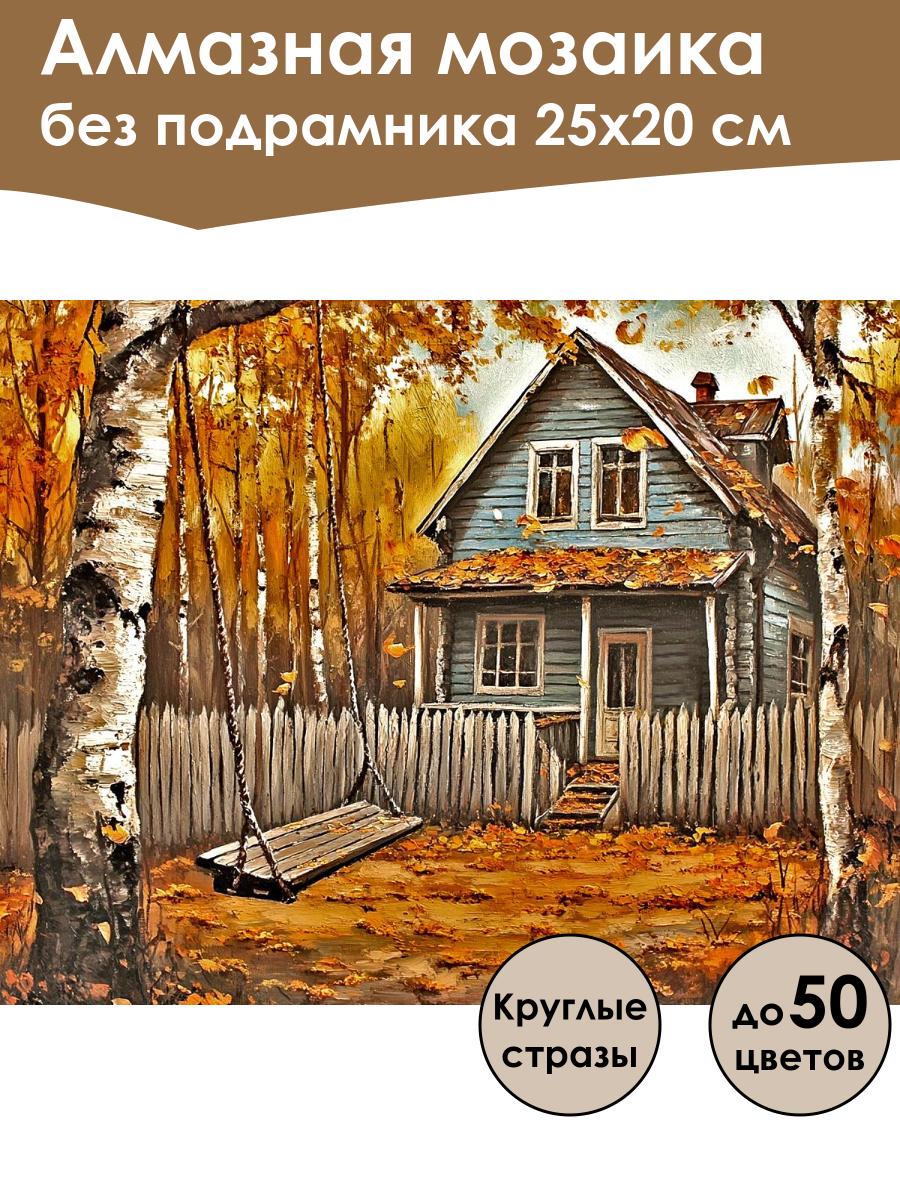 Алмазная мозаика
без подрамника 25х20 см

Круглые стразы

до 50 цветов