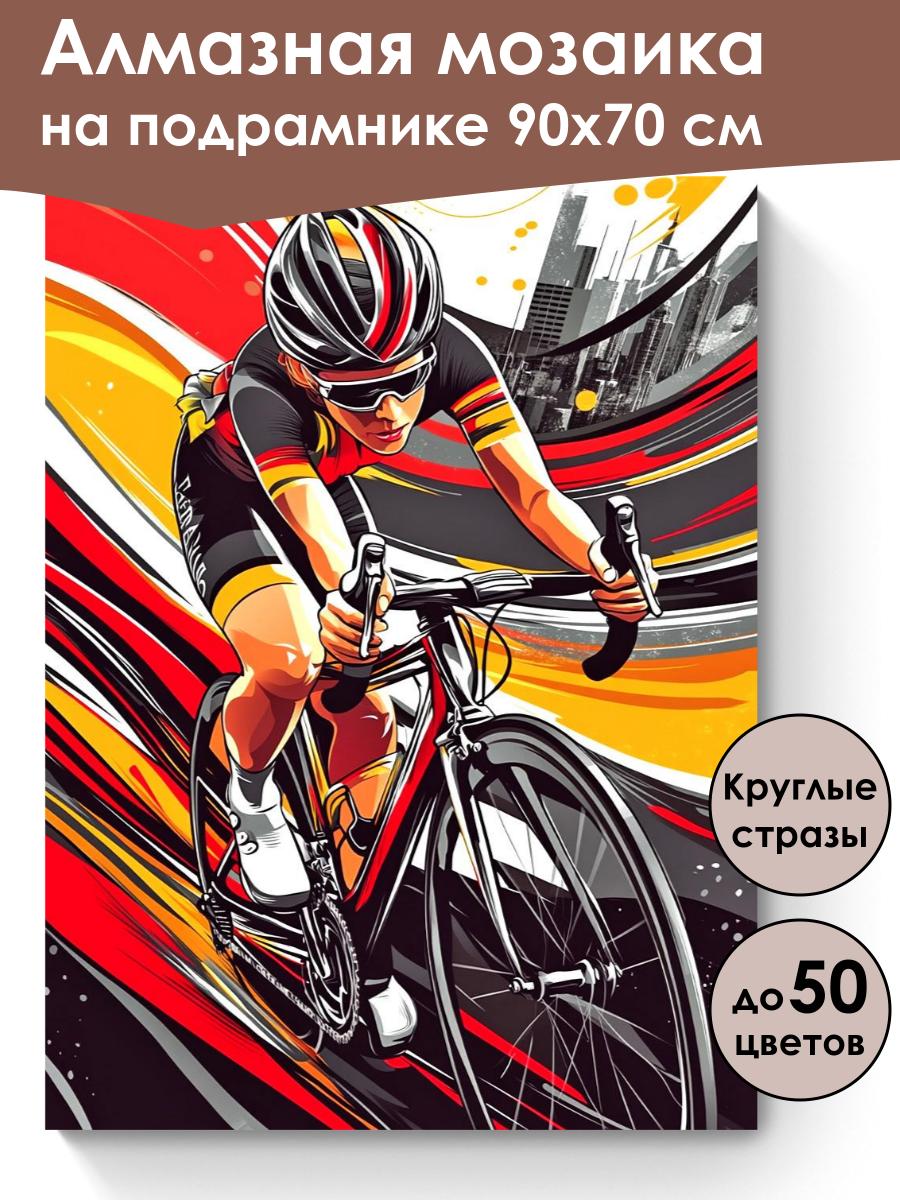 Алмазная мозаика на подрамнике 90х70 см

Круглые стразы

до 50 цветов