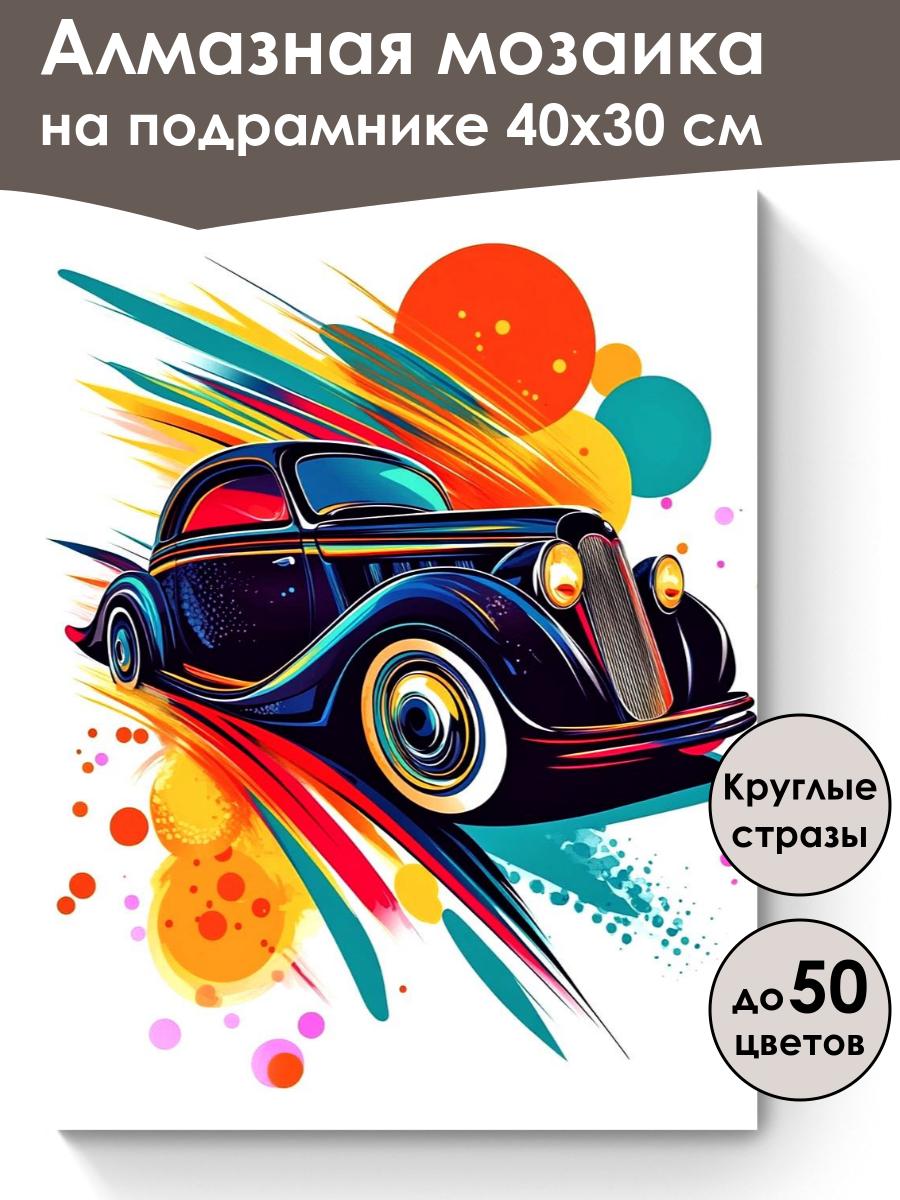 Алмазная мозаика
на подрамнике 40х30 см

Круглые стразы

до 50 цветов