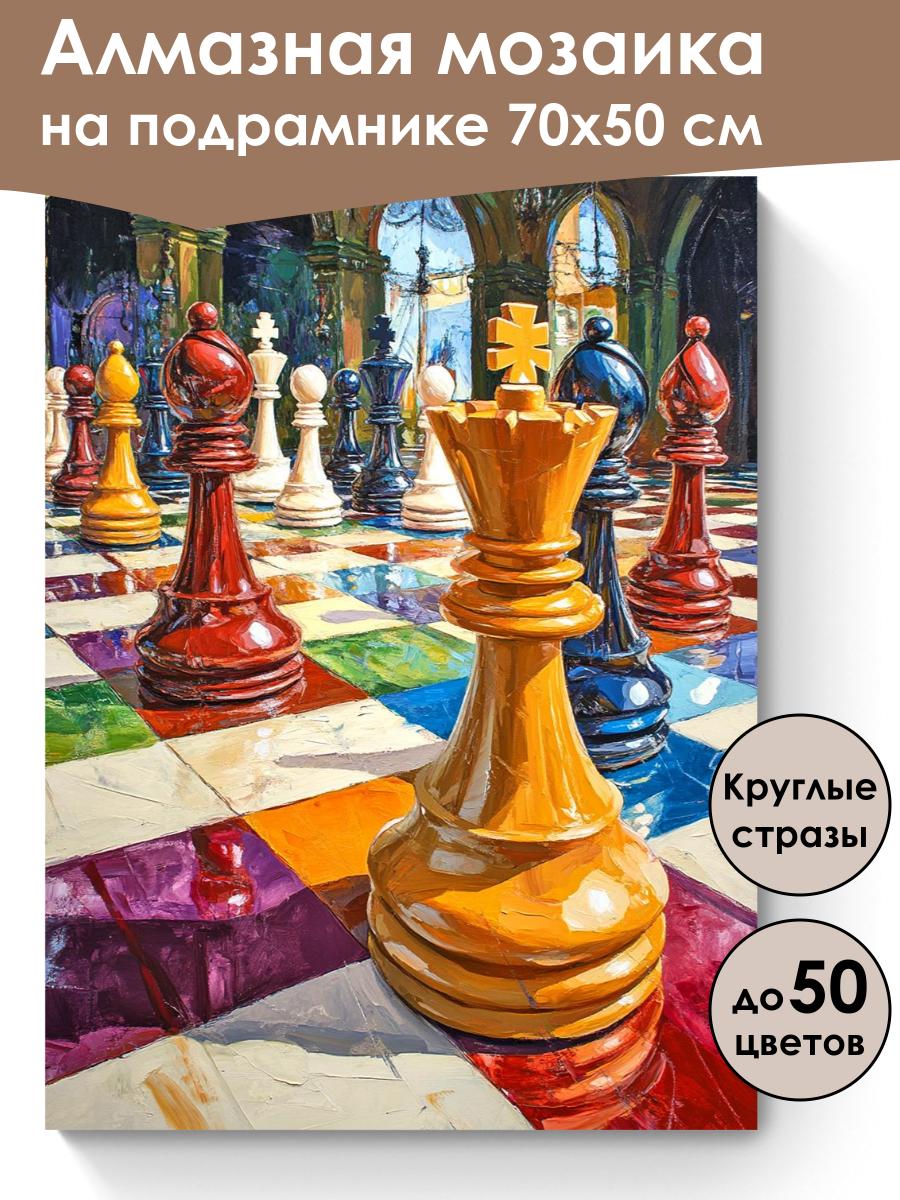 Алмазная мозаика
на подрамнике 70х50 см

Круглые
стразы

до 50
цветов