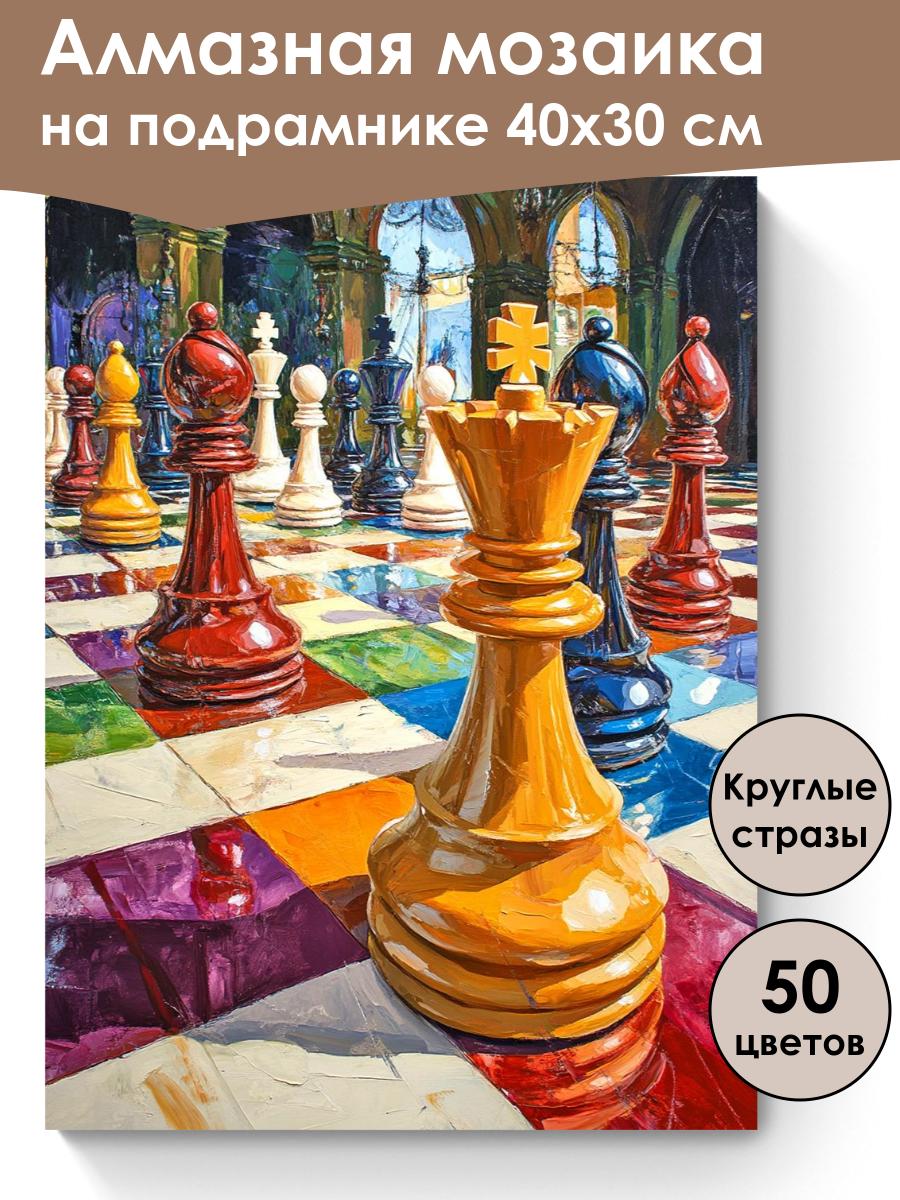 Алмазная мозаика на подрамнике 40х30 см

Круглые стразы

50 цветов