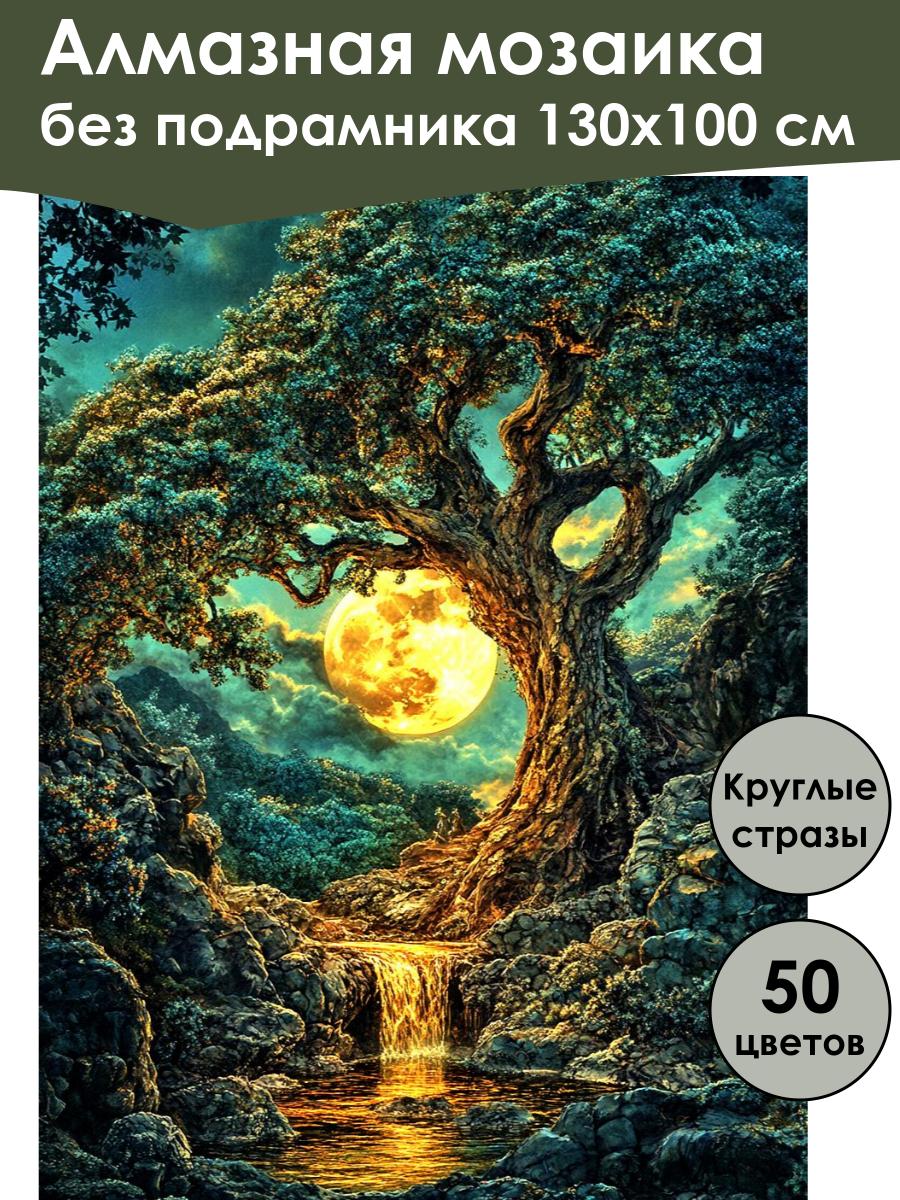 Алмазная мозаика
без подрамника 130х100 см

Круглые стразы

50 цветов