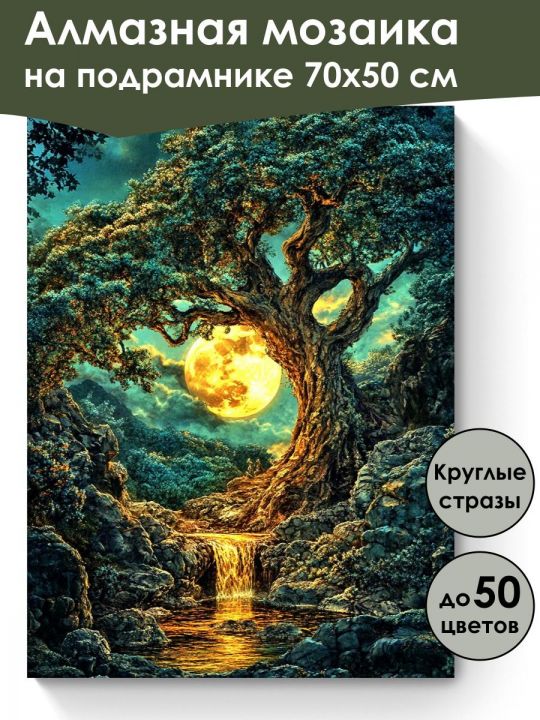 Алмазная мозаика на подрамнике 70х50 см

Круглые стразы

до 50 цветов