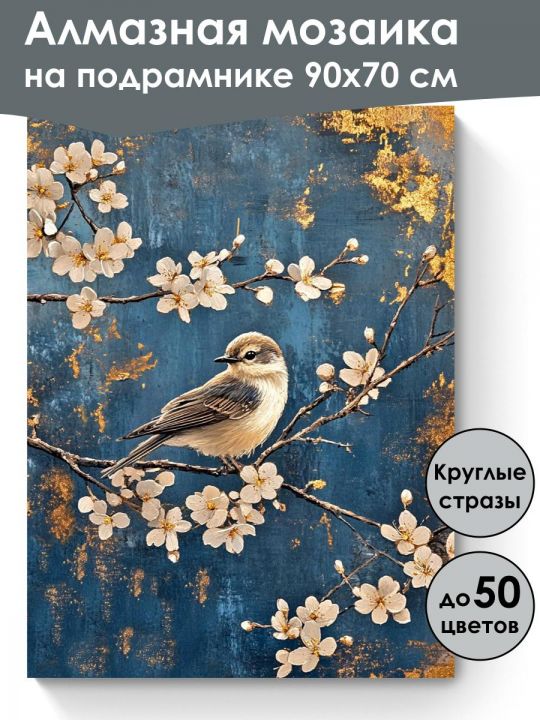 Алмазная мозаика
на подрамнике 90х70 см

Круглые стразы

до 50 цветов