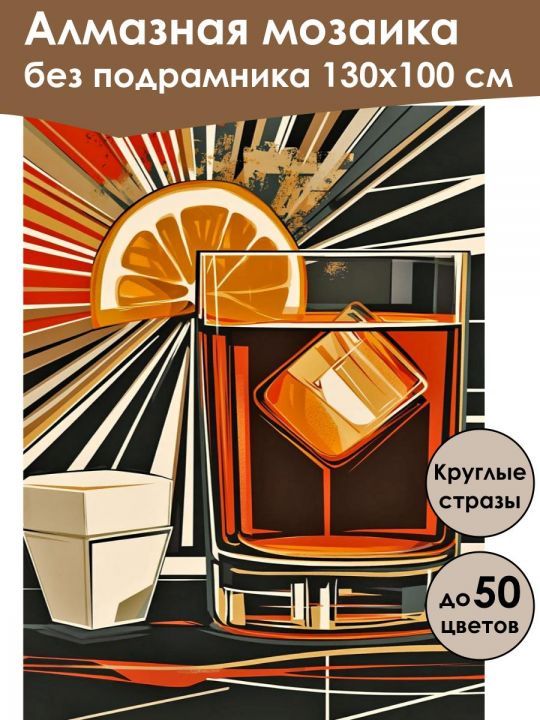 Алмазная мозаика
без подрамника 130х100 см

Круглые стразы

до 50 цветов