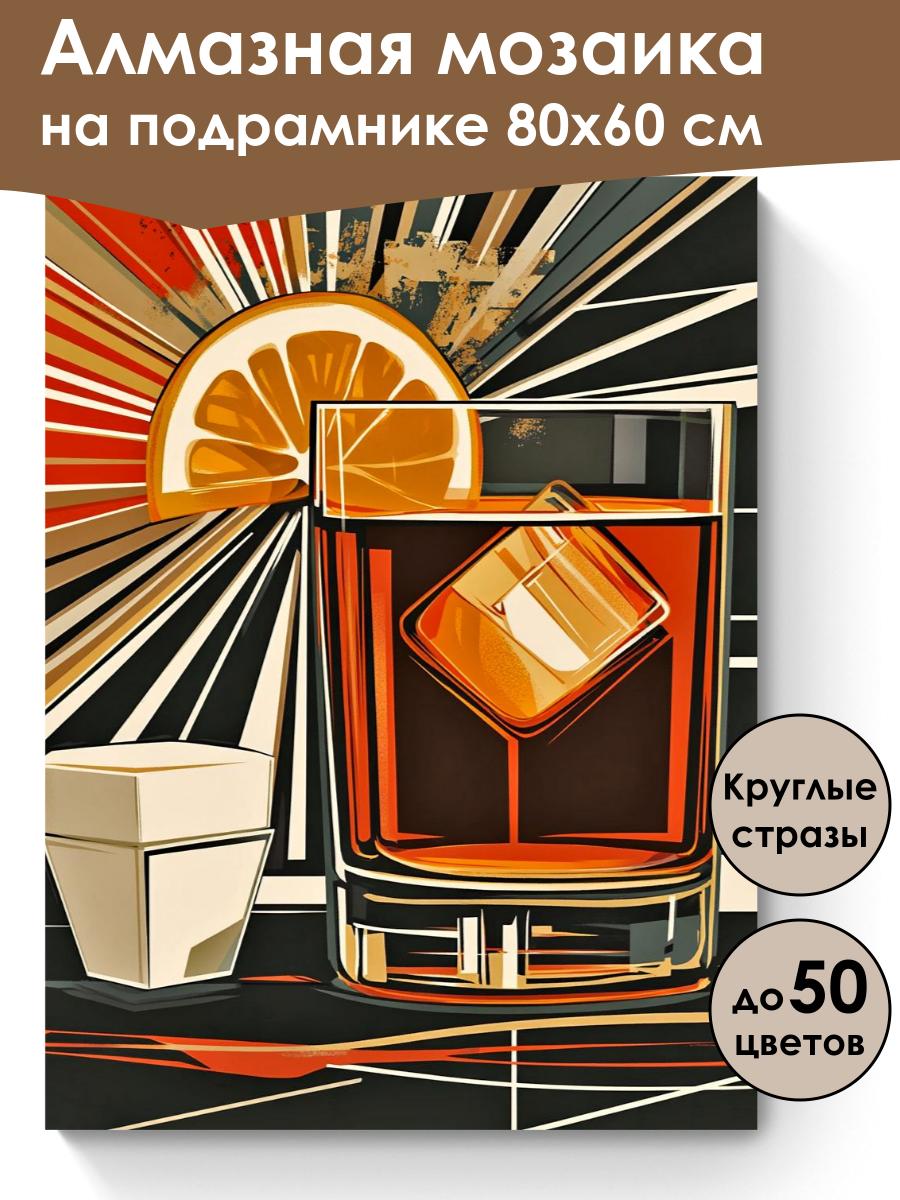 Алмазная мозаика
на подрамнике 80х60 см

Круглые стразы

до 50 цветов