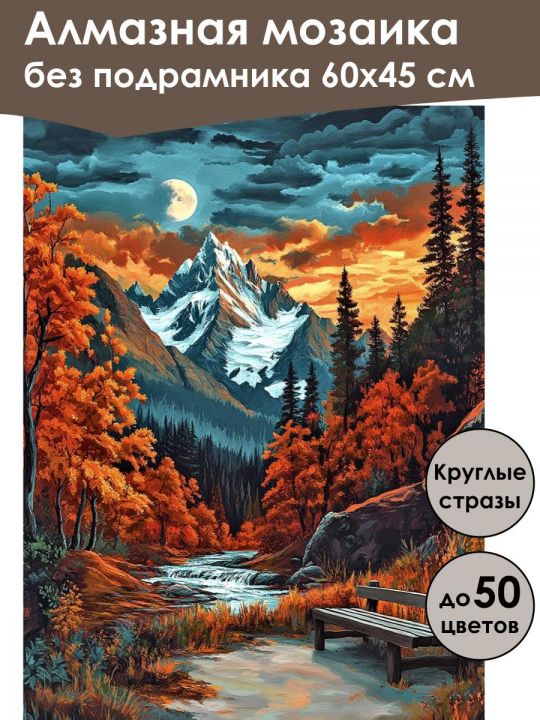 Алмазная мозаика
без подрамника 60х45 см

Круглые стразы

до 50 цветов