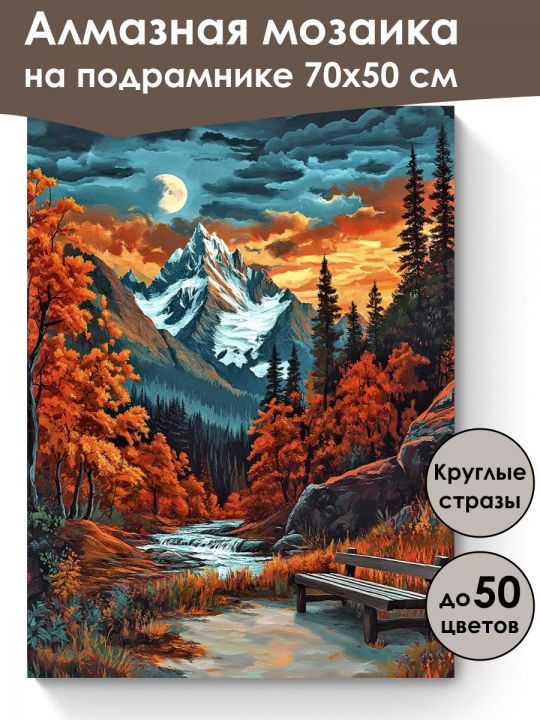 Алмазная мозаика на подрамнике 70х50 см

Круглые стразы

до 50 цветов