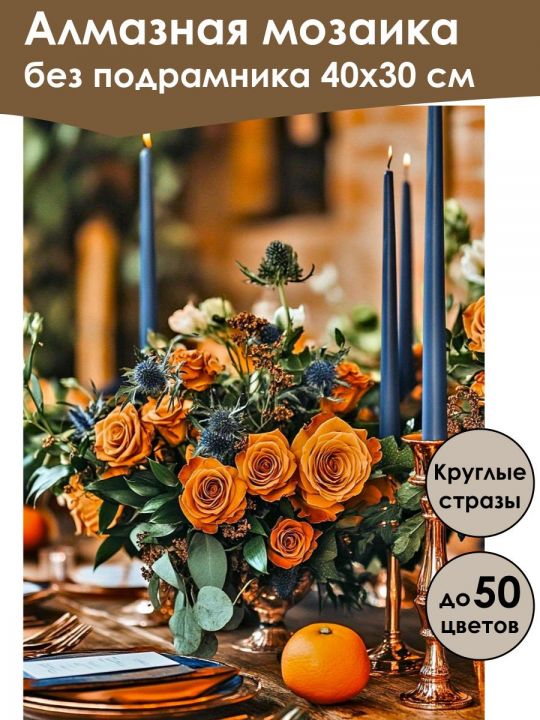 Алмазная мозаика
без подрамника 40х30 см

Круглые стразы

до 50 цветов