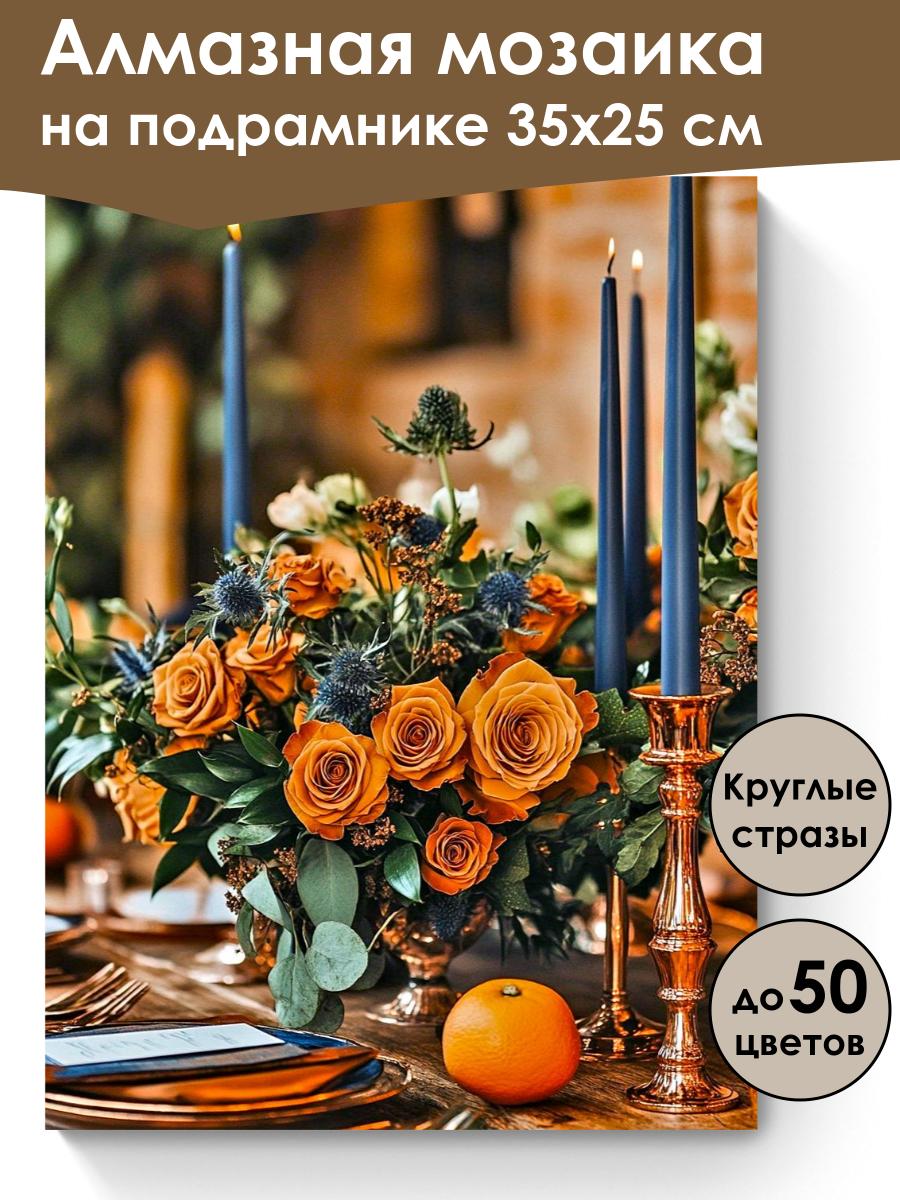 Алмазная мозаика
на подрамнике 35х25 см

Круглые стразы

до 50 цветов