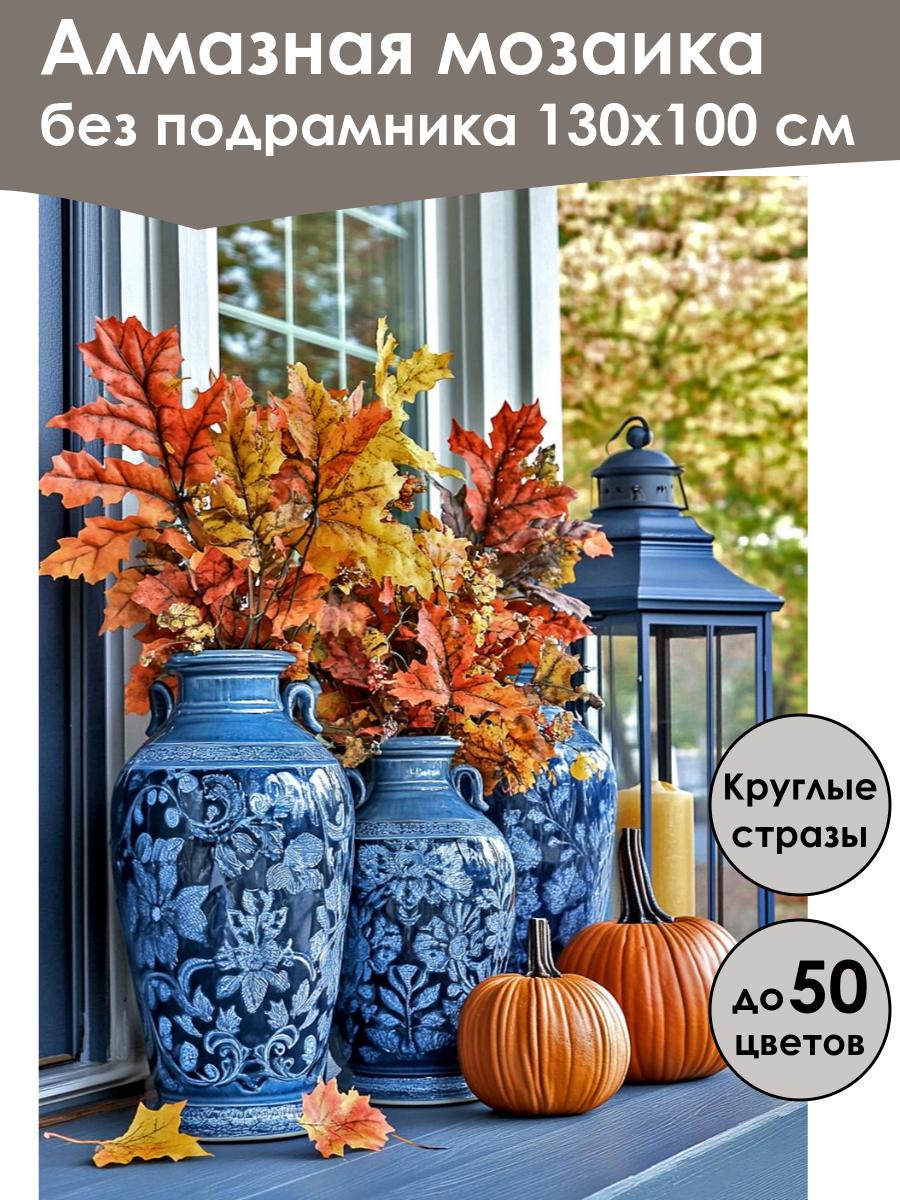 Алмазная мозаика
без подрамника 130х100 см

Круглые стразы

до 50 цветов