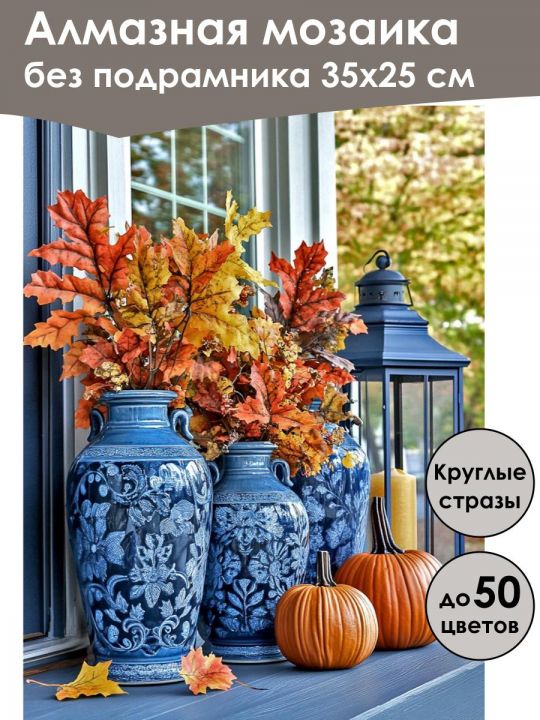 Алмазная мозаика
без подрамника 35х25 см

Круглые стразы

до 50 цветов