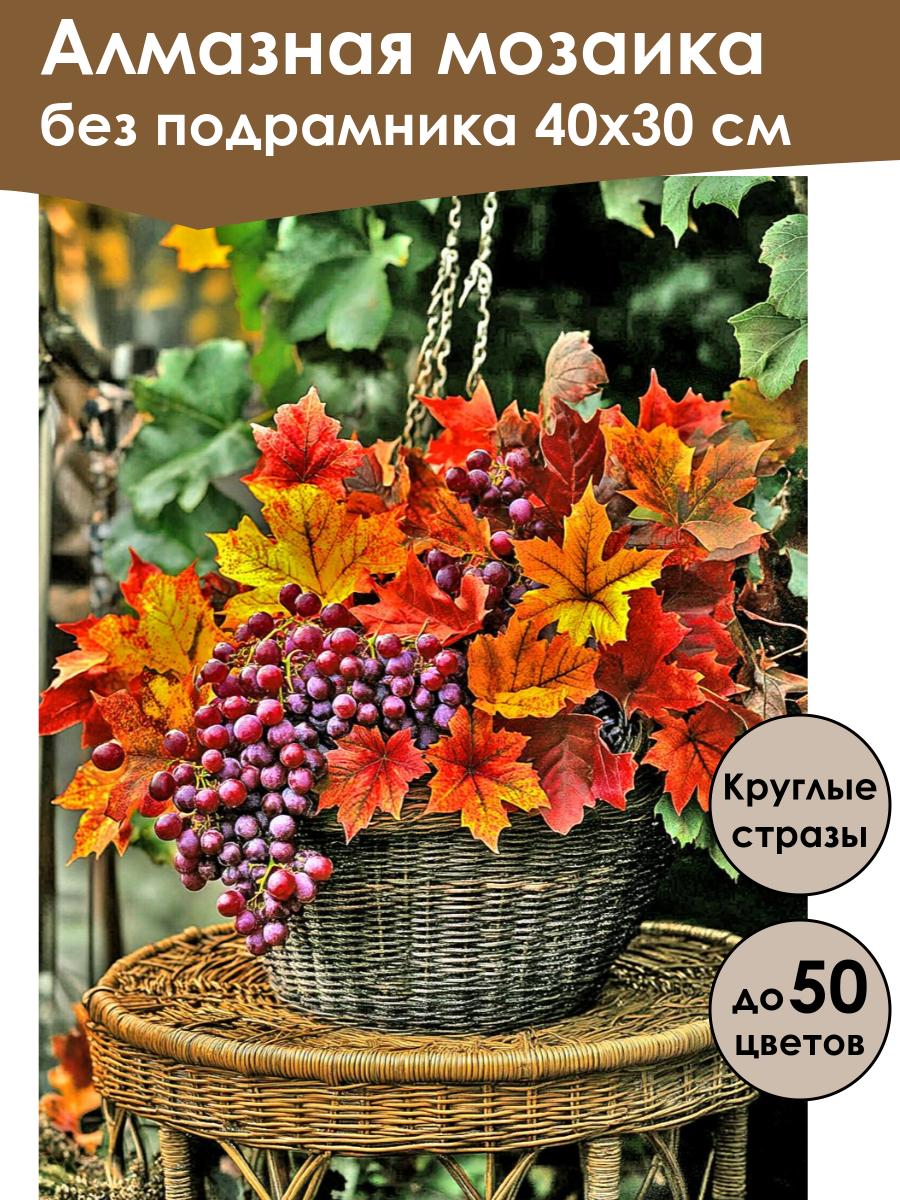 Алмазная мозаика
без подрамника 40х30 см

Круглые стразы

до 50 цветов