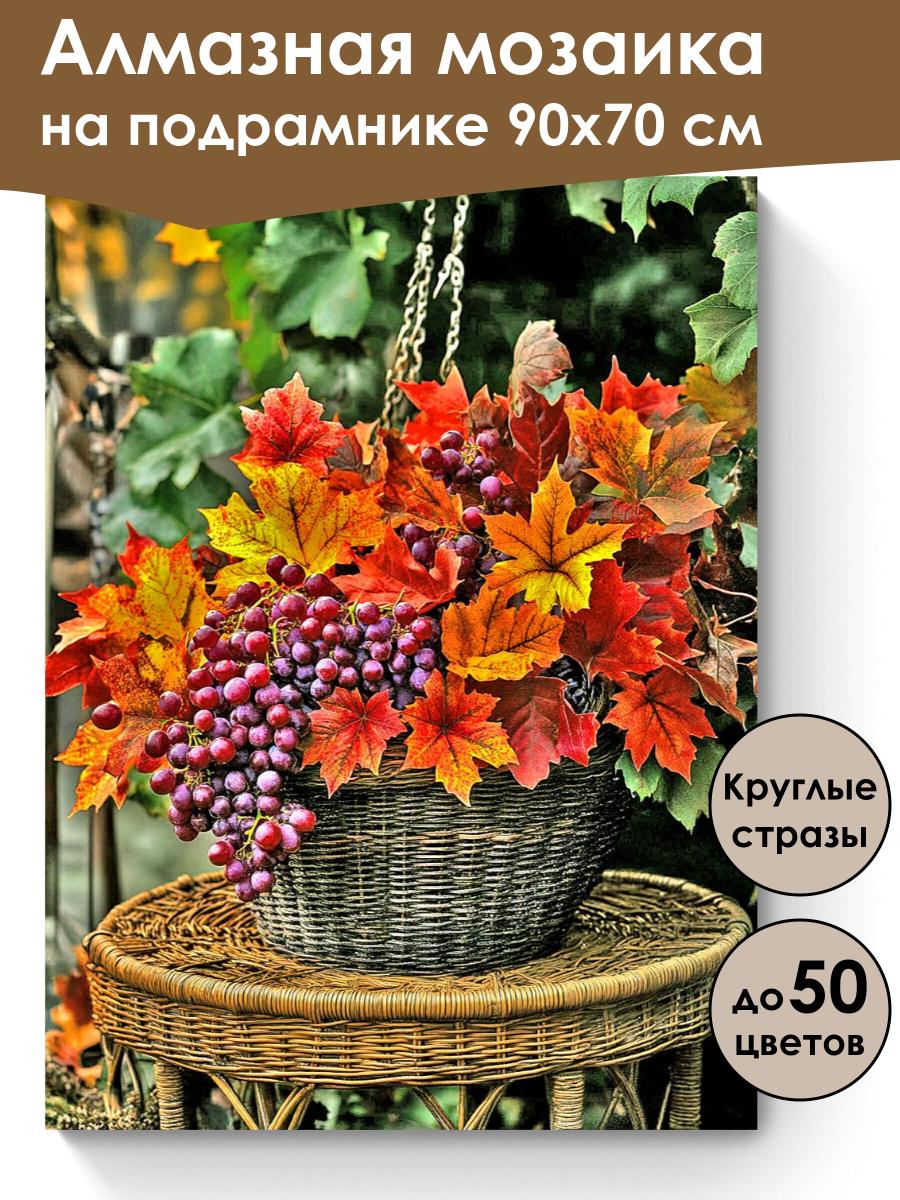 Алмазная мозаика на подрамнике 90х70 см

Круглые стразы

до 50 цветов