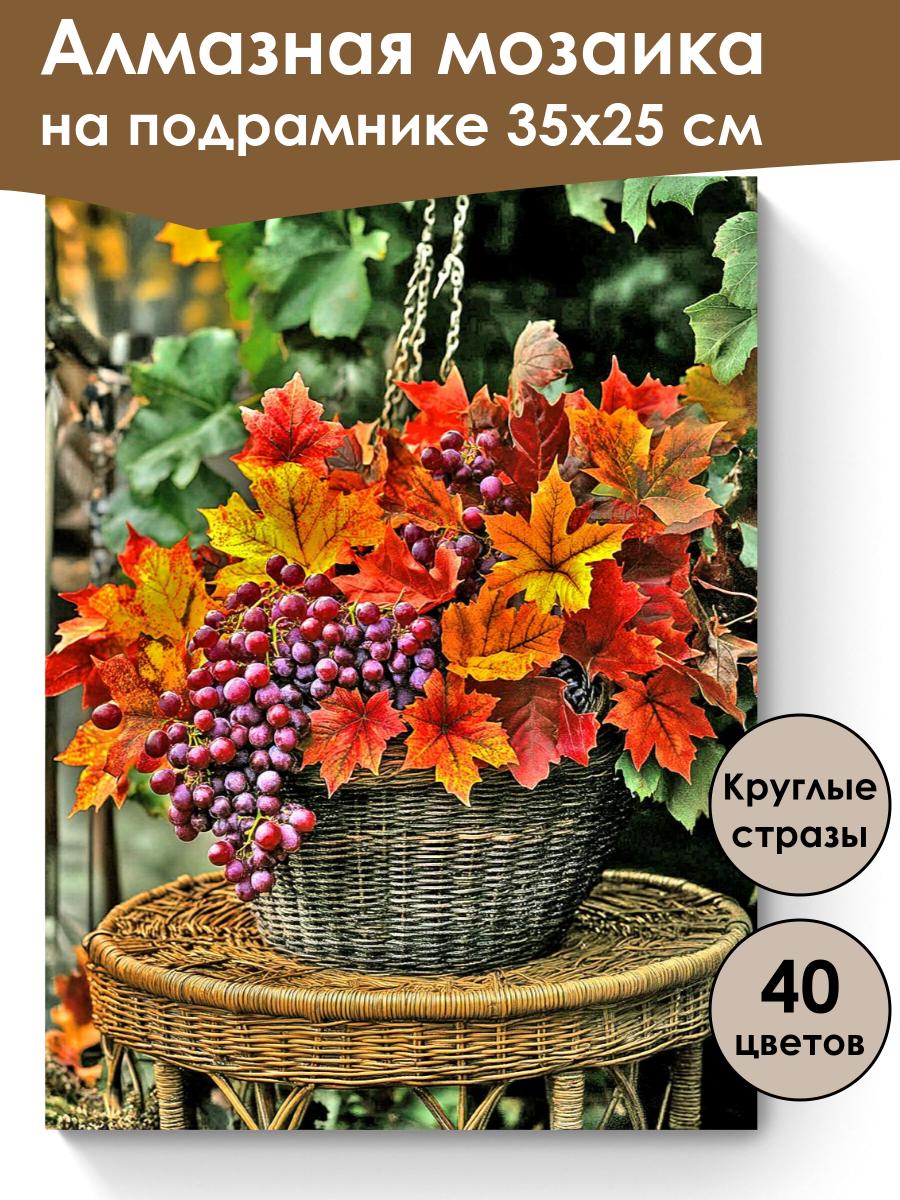 Алмазная мозаика на подрамнике 35х25 см

Круглые стразы

40 цветов