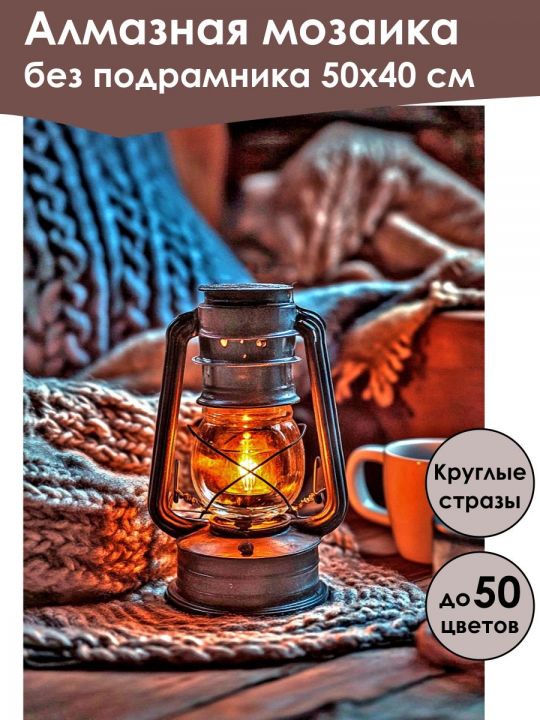 Алмазная мозаика
без подрамника 50х40 см

Круглые стразы

до 50 цветов